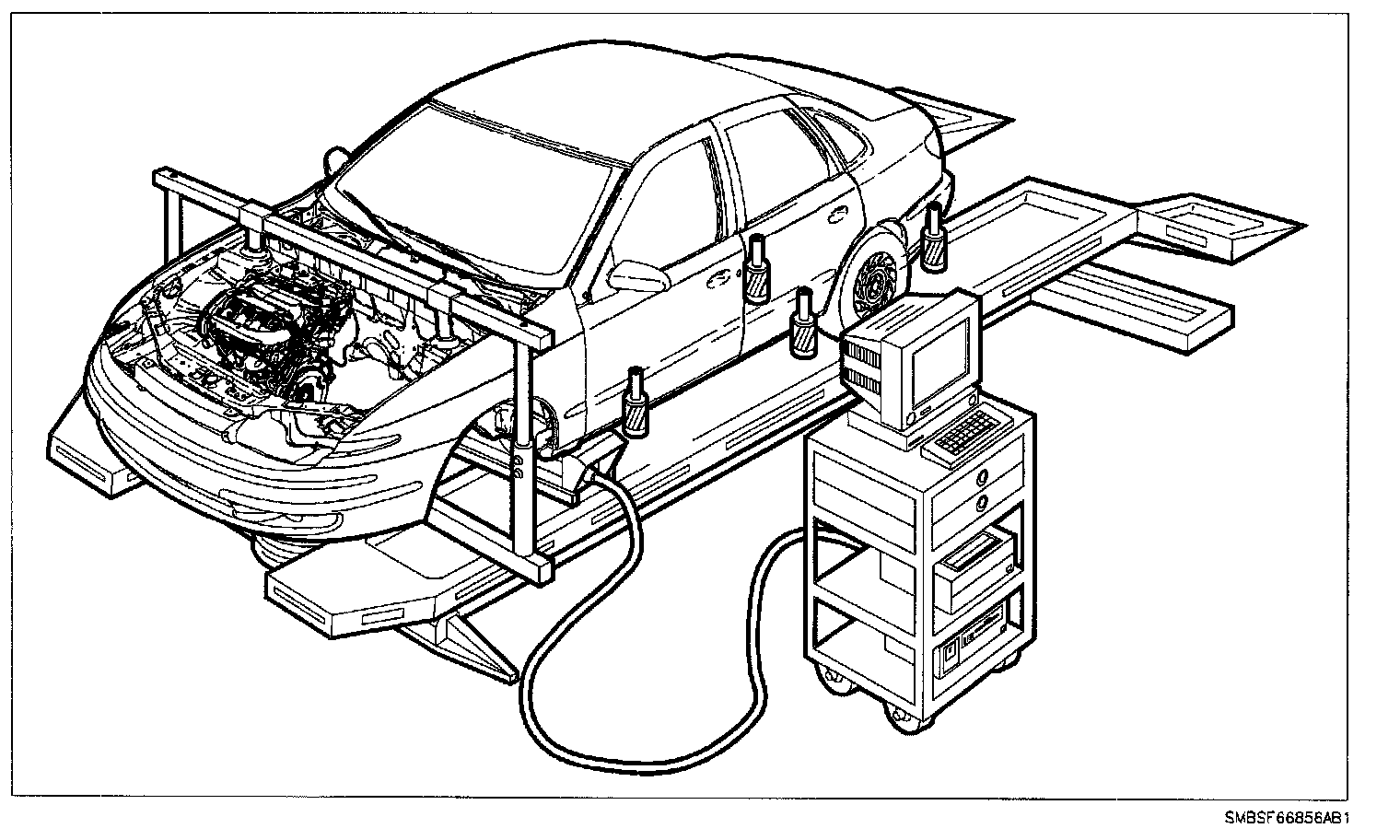 SMBSF66856AB1