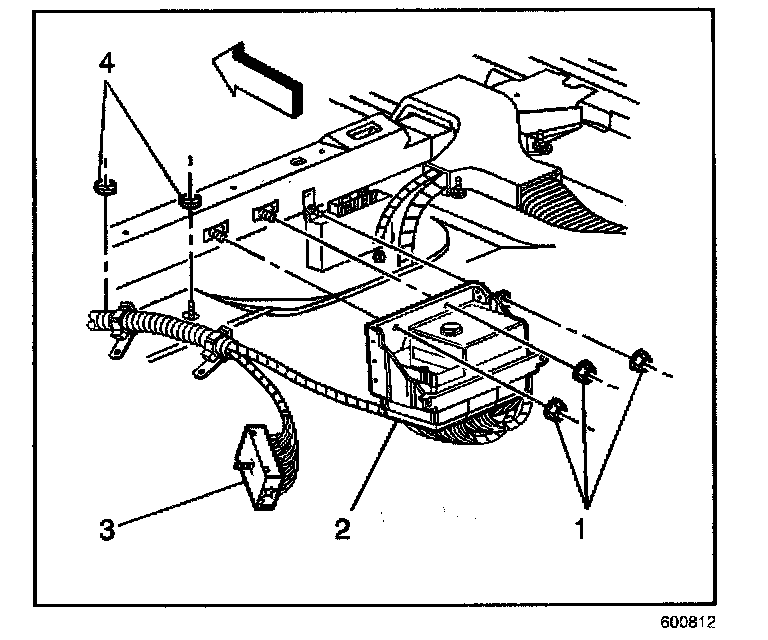 4
3
2
1
600812