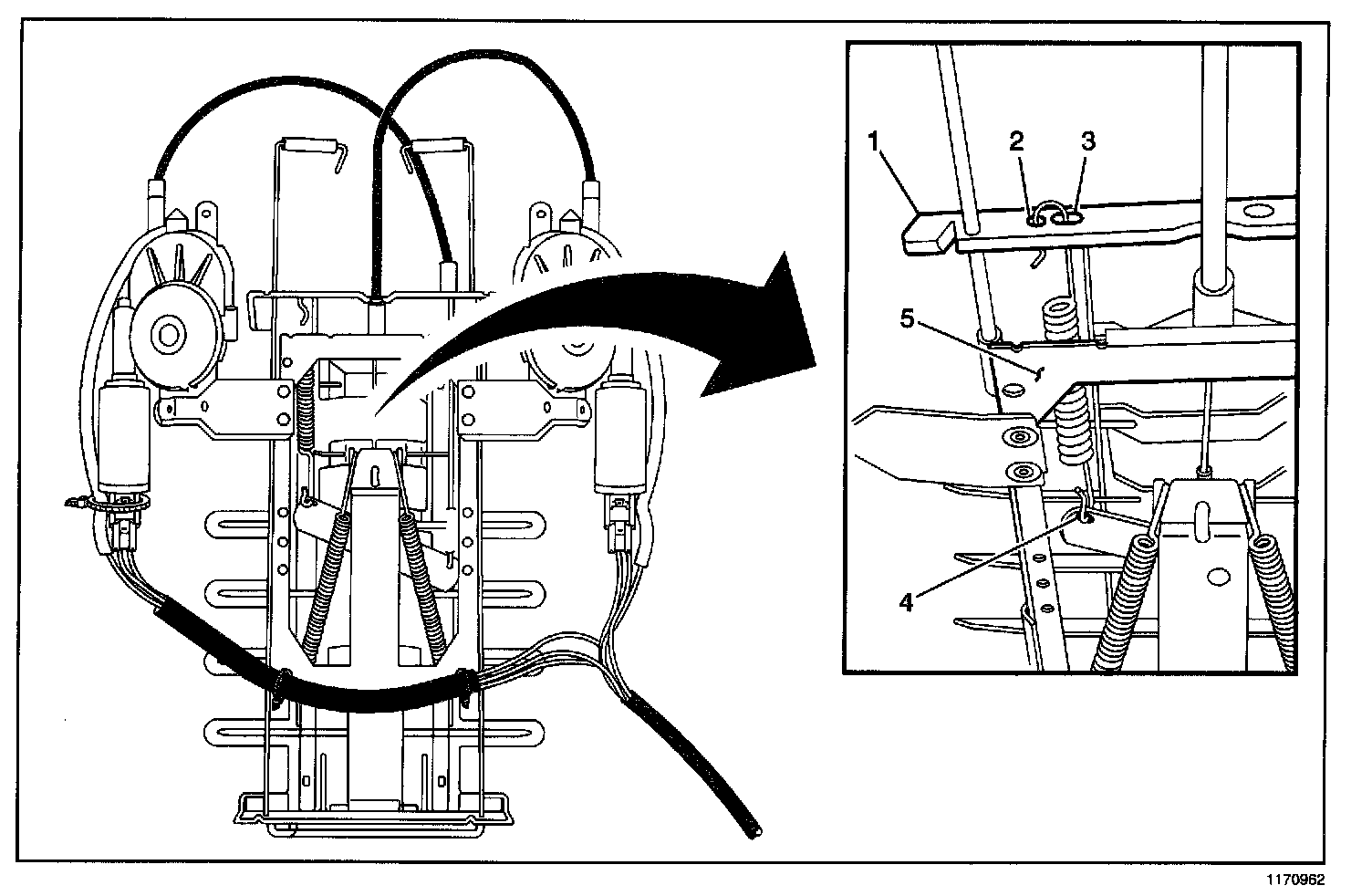 1
2
3
5
4
1170962