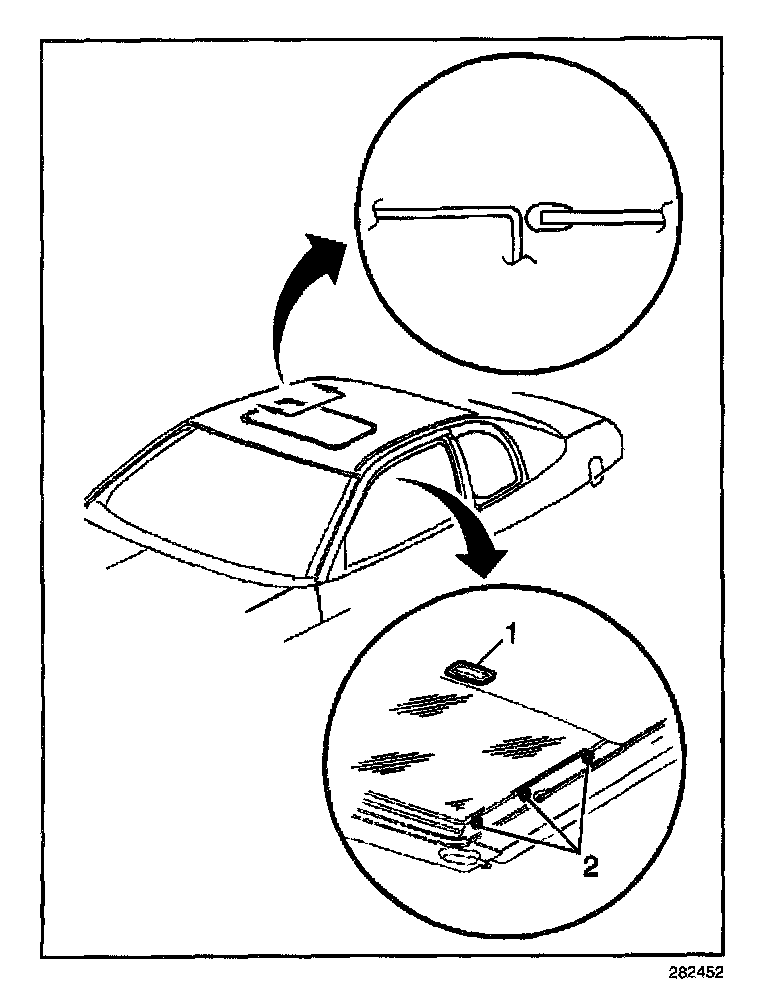 1
2
282452