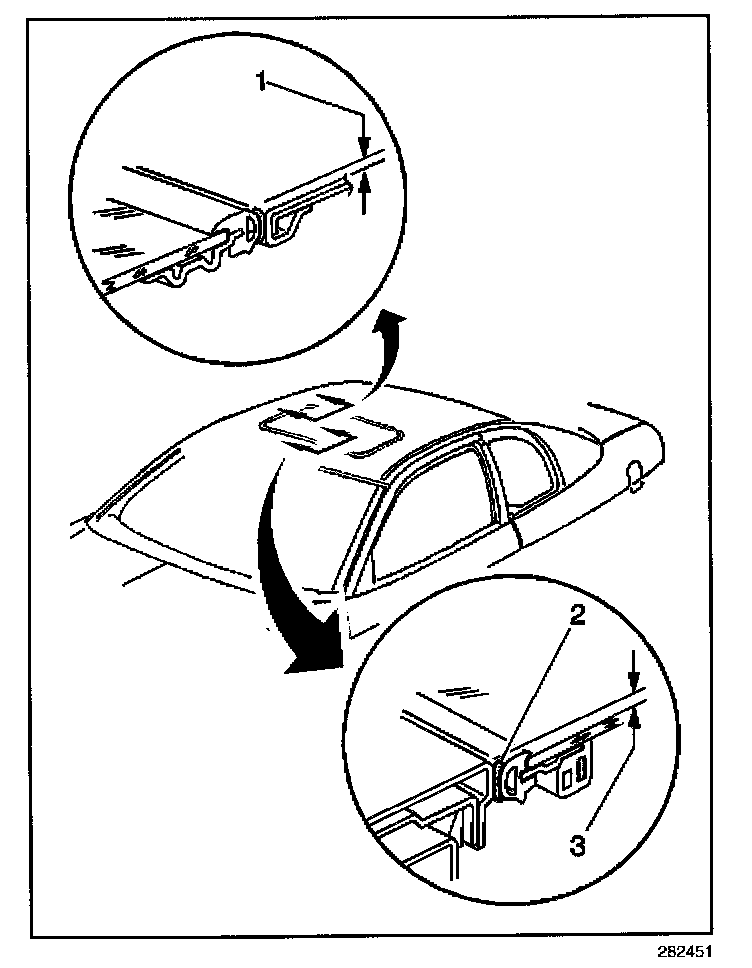 1

2

3

282451