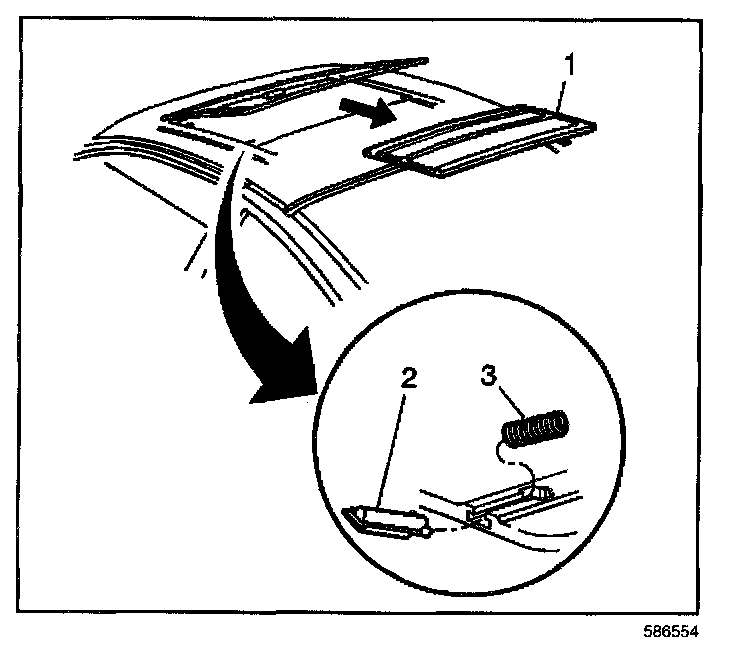 1

2

3

586554