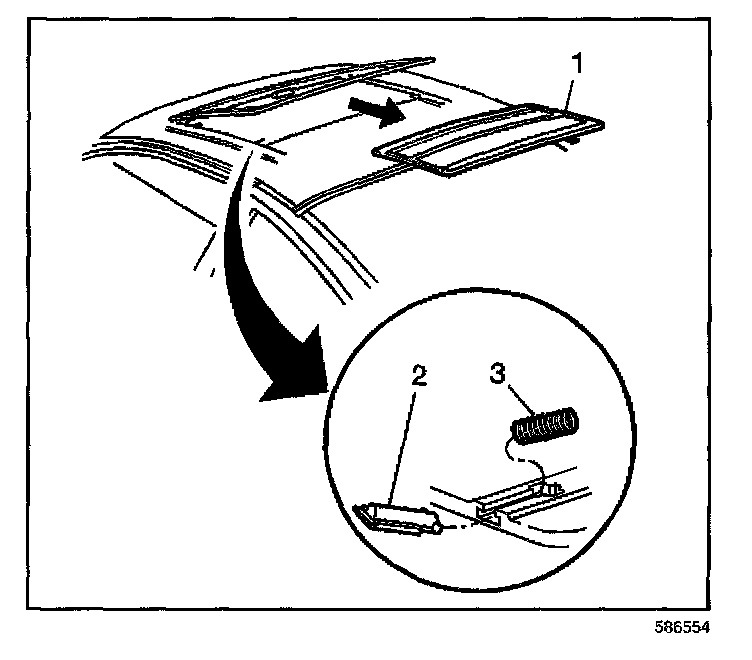 1

2

3

586554