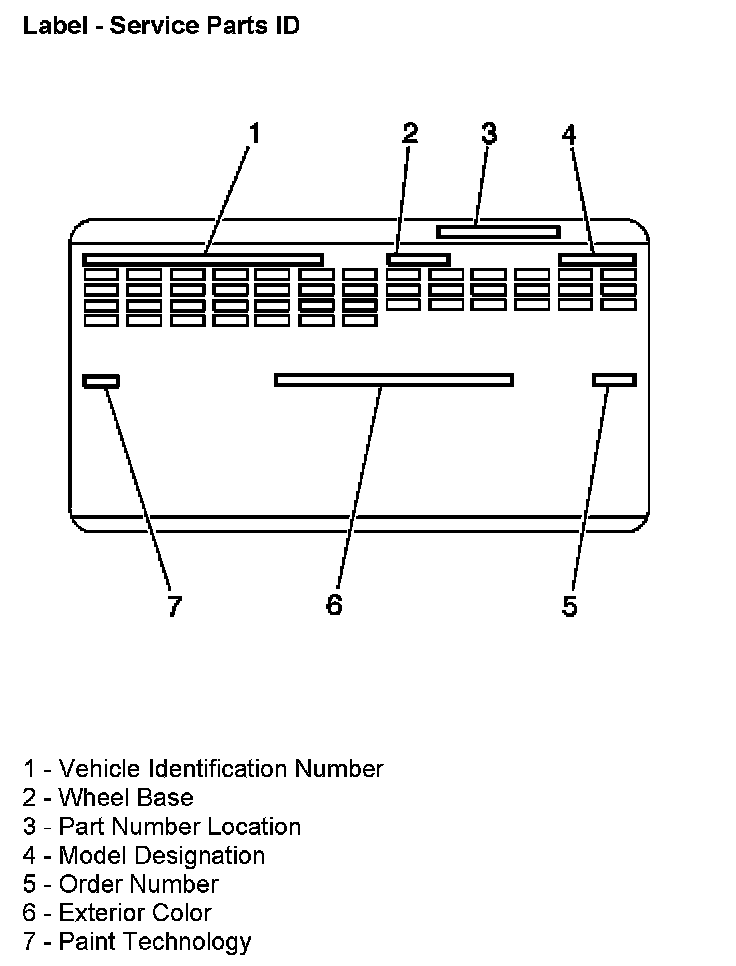 Label - Service Parts ID

1
2
3
4
7
6
5

1 - Vehicle Identification Number
2 - Wheel Base
3 - Part Number Location
4 - Model Designation
5 - Order Number
6 - Exterior Color
7 - Paint Technology