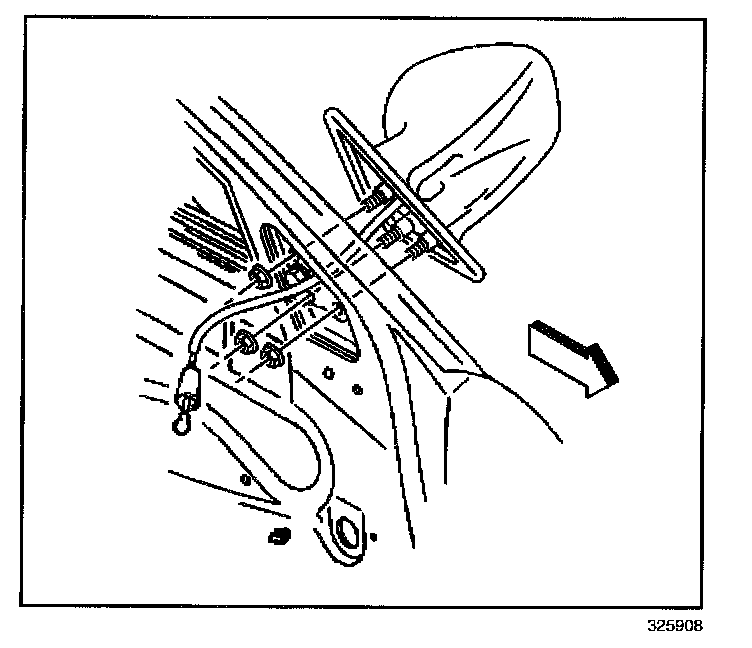 325908