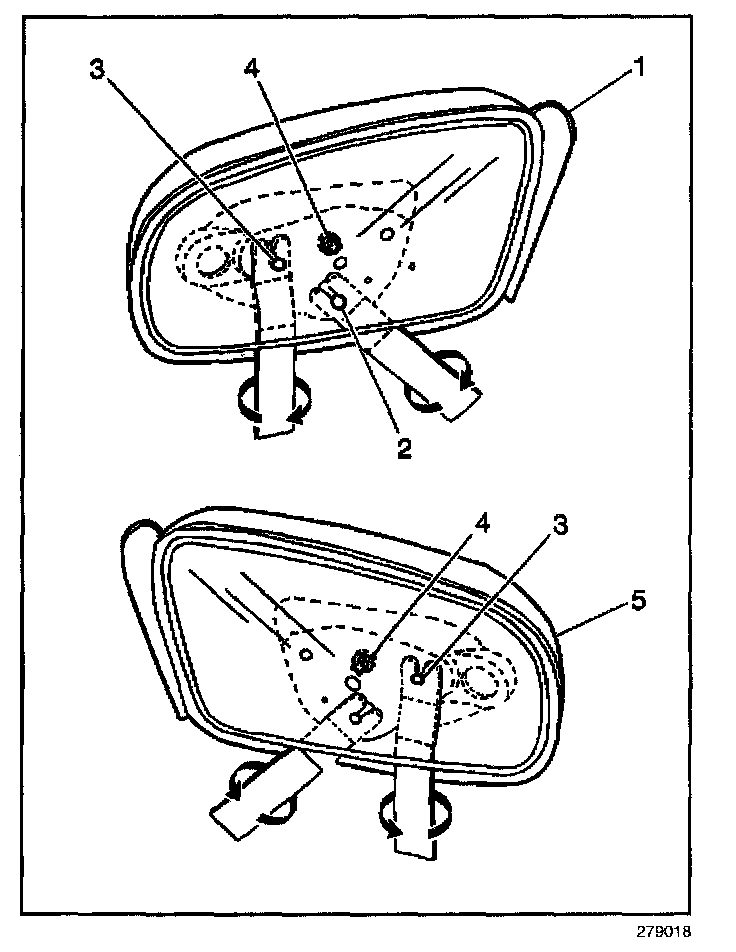 3
4
1
2
4
3
5
279018