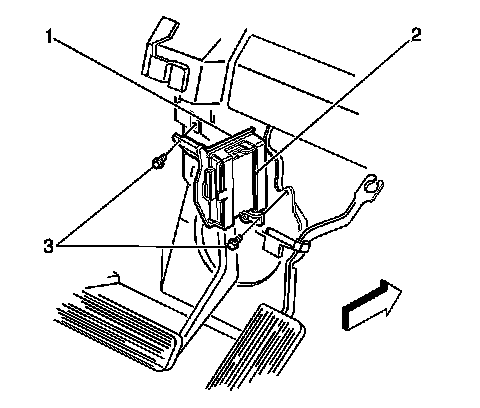 1
2
3