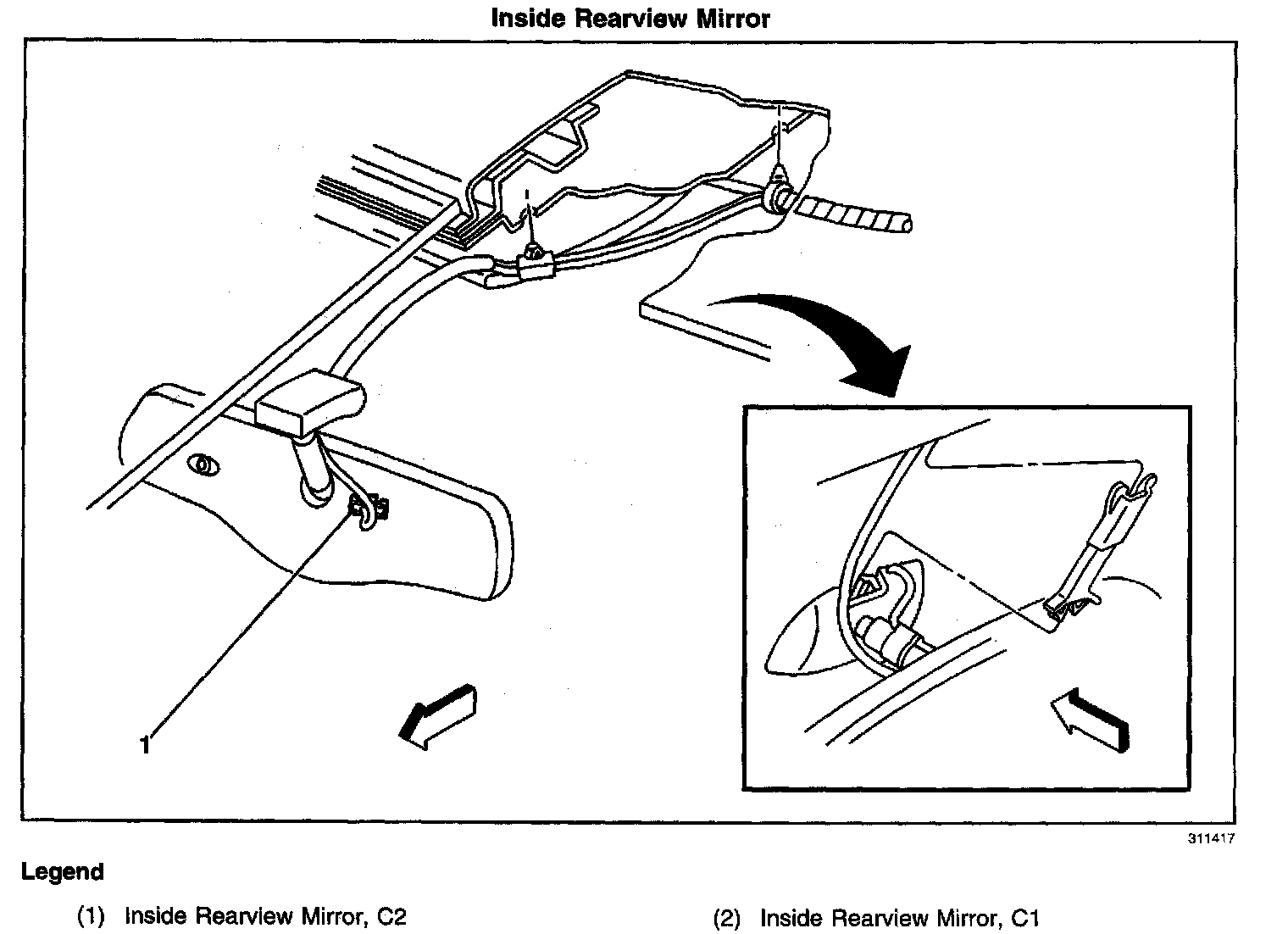 Inside Rearview Mirror

1

311417

Legend

(1) Inside Rearview Mirror, C2

(2) Inside Rearview Mirror, C1