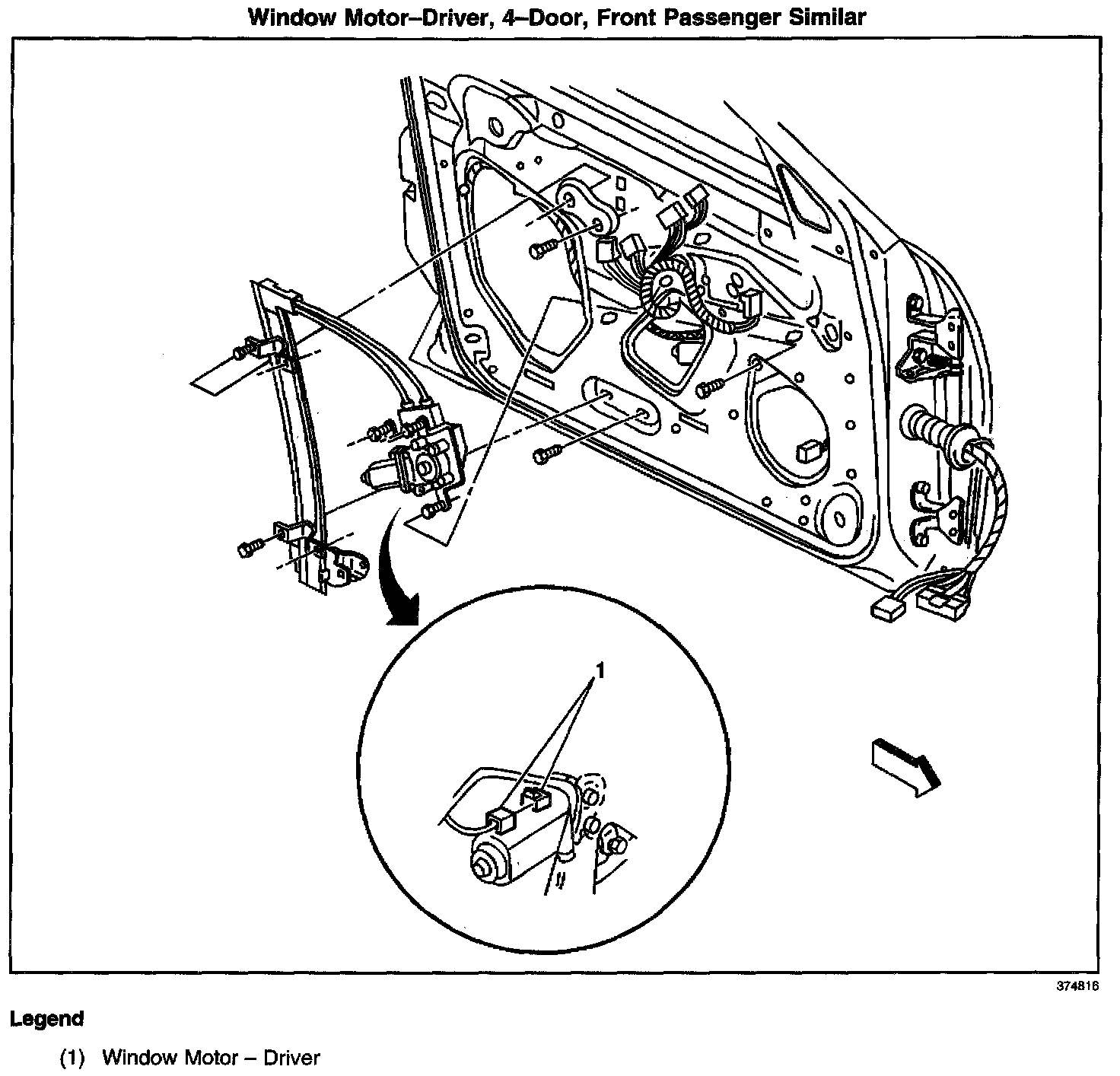 Window Motor–Driver, 4–Door, Front Passenger Similar

1

374816

Legend

(1) Window Motor – Driver