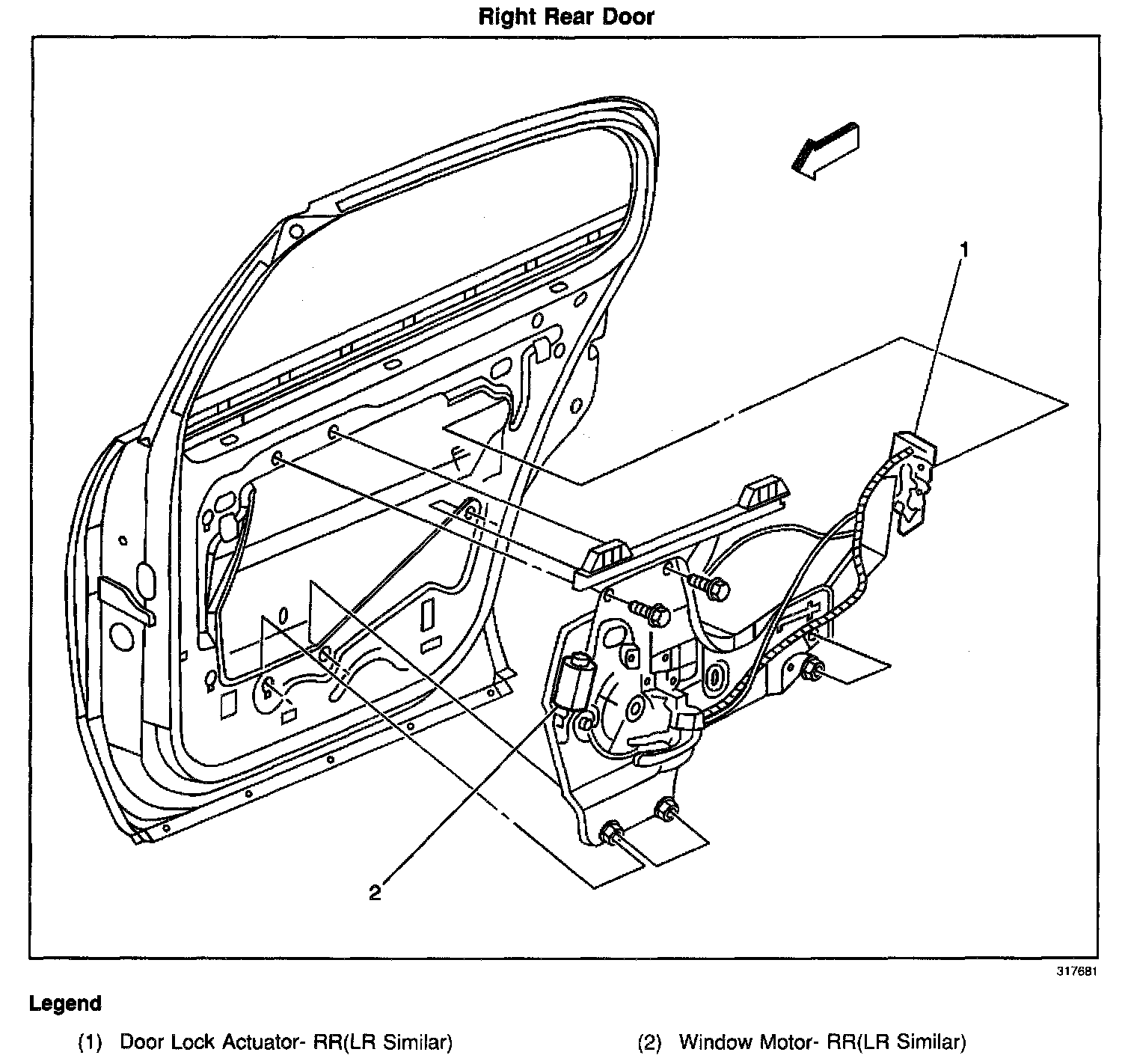 Right Rear Door

1

2

317681

Legend

(1) Door Lock Actuator- RR(LR Similar)

(2) Window Motor- RR(LR Similar)