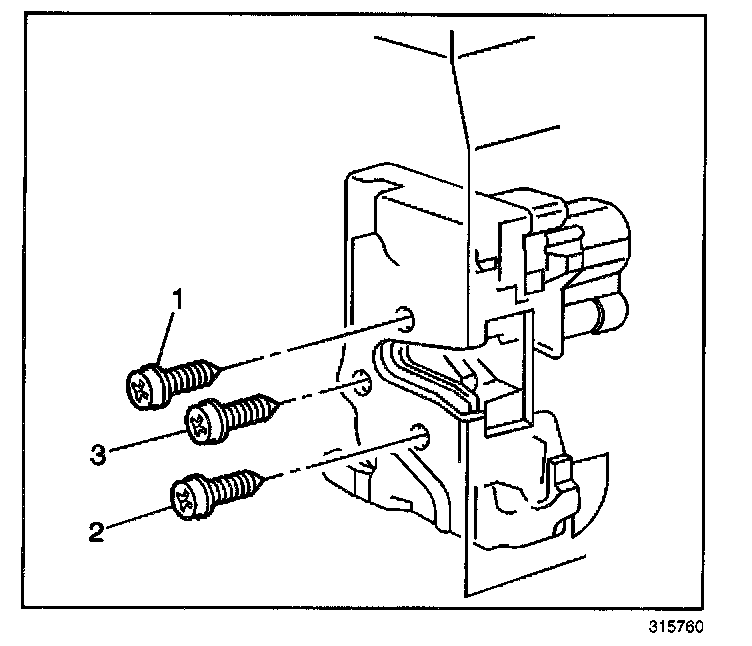 1
3
2
315760