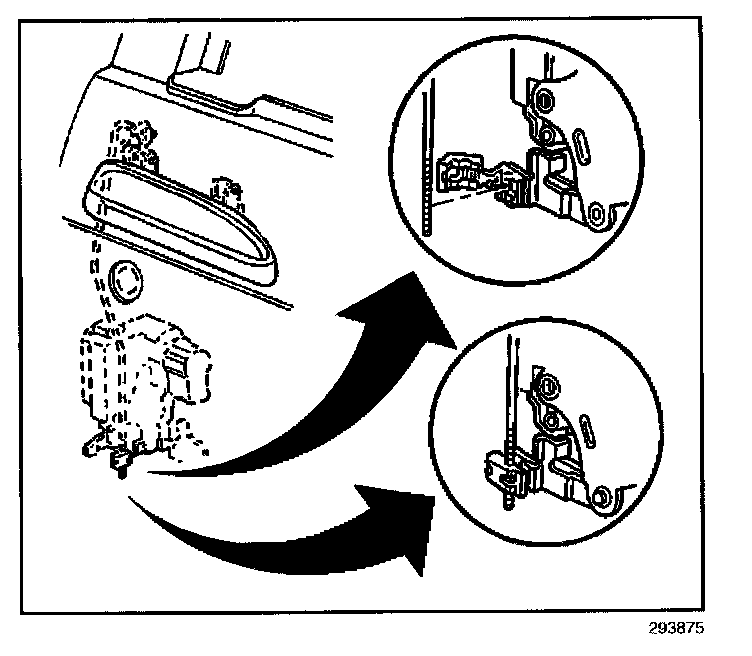 293875