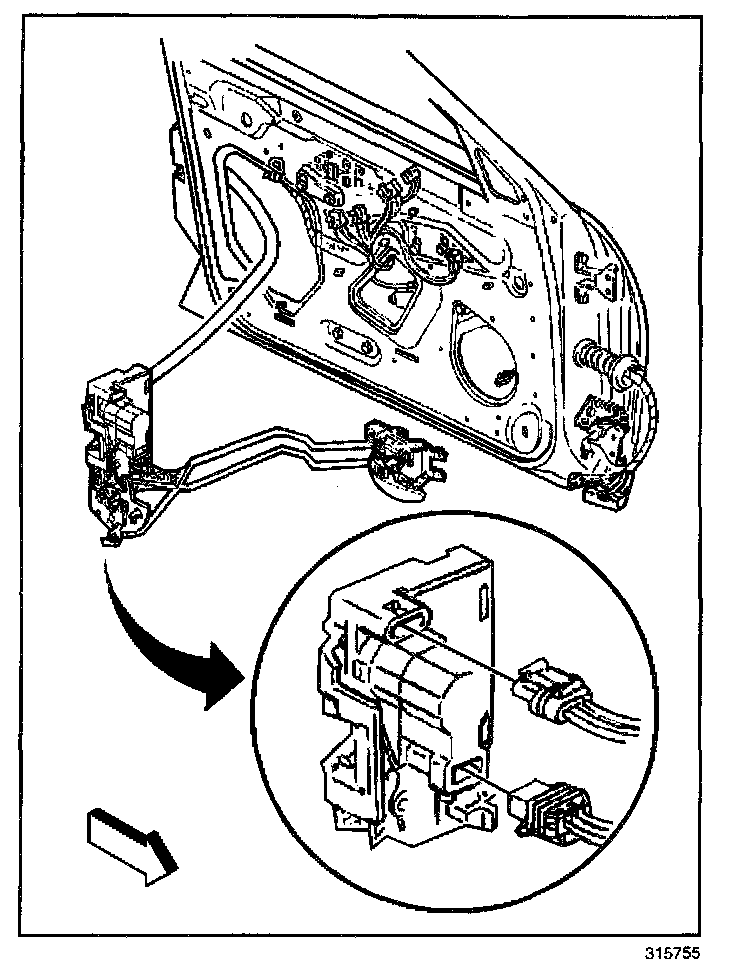 315755