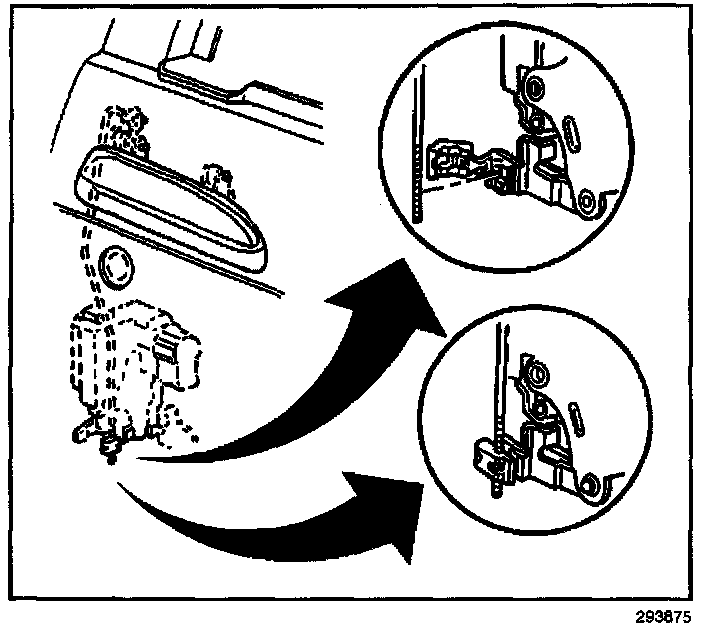 293875