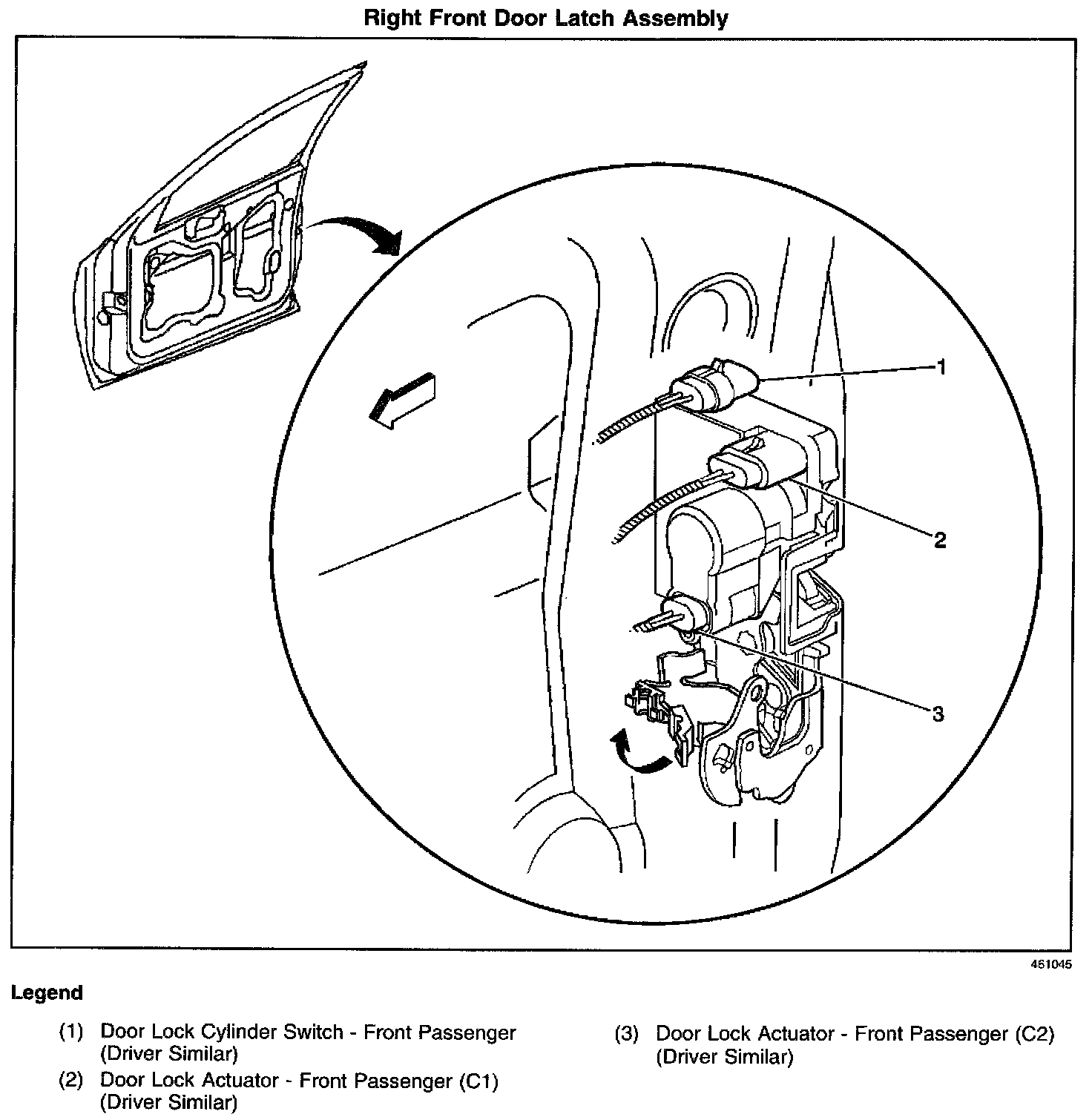 Right Front Door Latch Assembly

1

2

3

461045

Legend

(1) Door Lock Cylinder Switch - Front Passenger (Driver Similar)

(2) Door Lock Actuator - Front Passenger (C1) (Driver Similar)

(3) Door Lock Actuator - Front Passenger (C2) (Driver Similar)