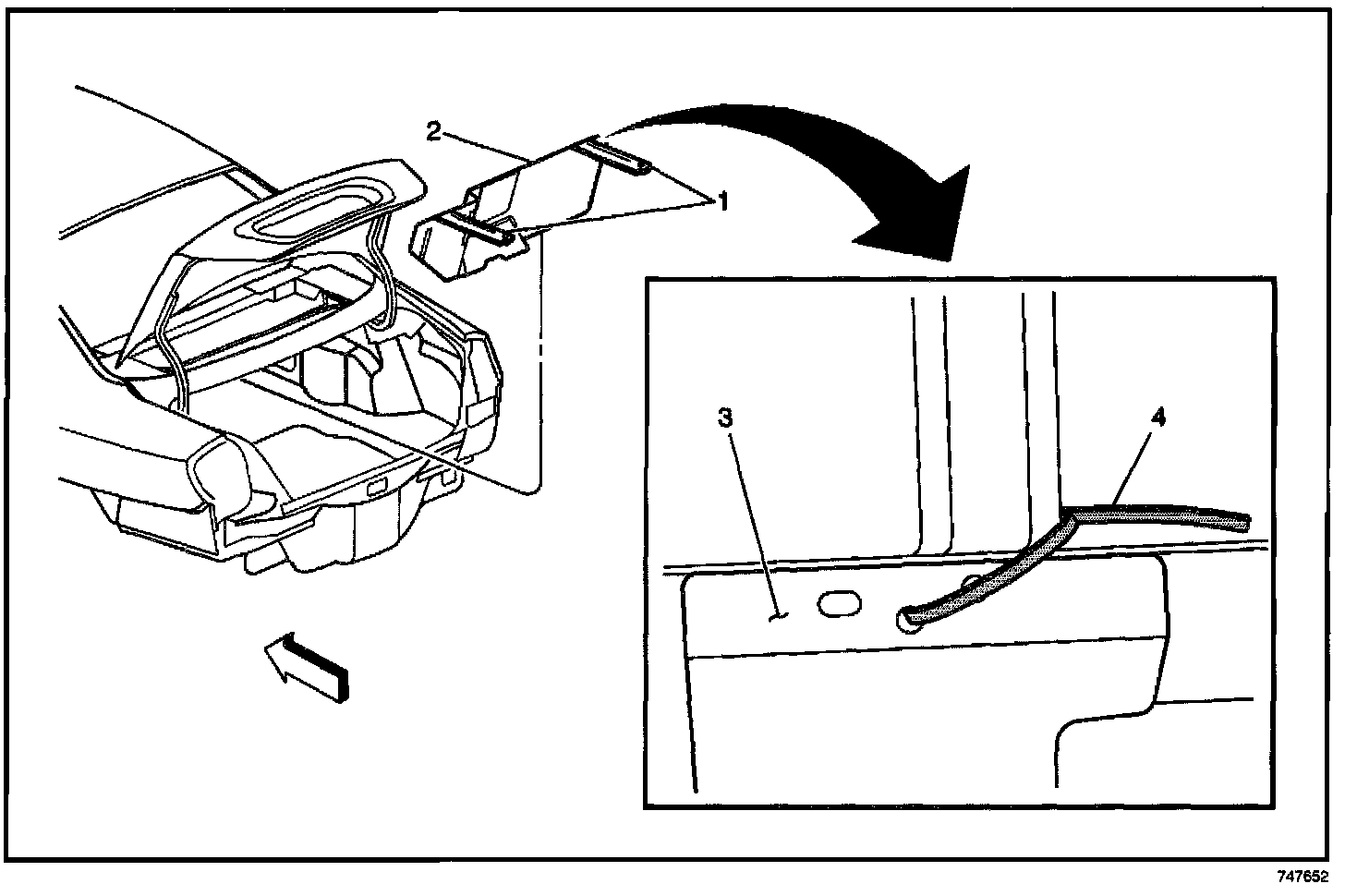 2

1

3

4

747652