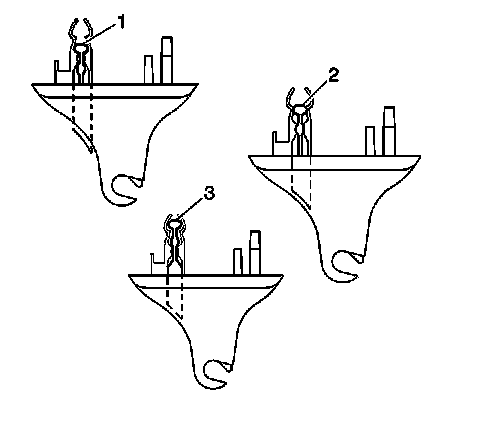 1

2

3