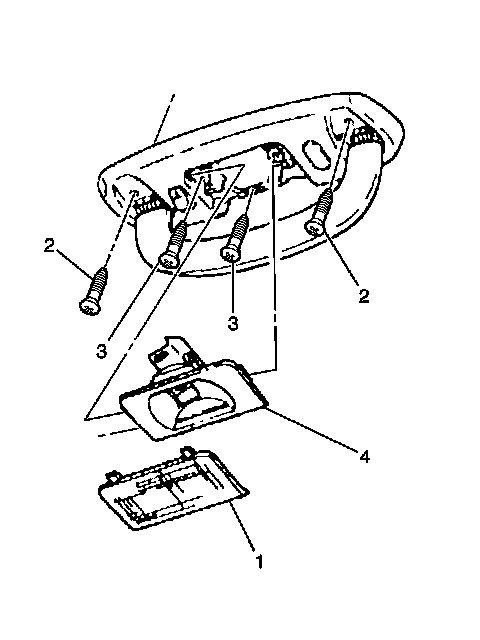 2
2
3
3
4
1