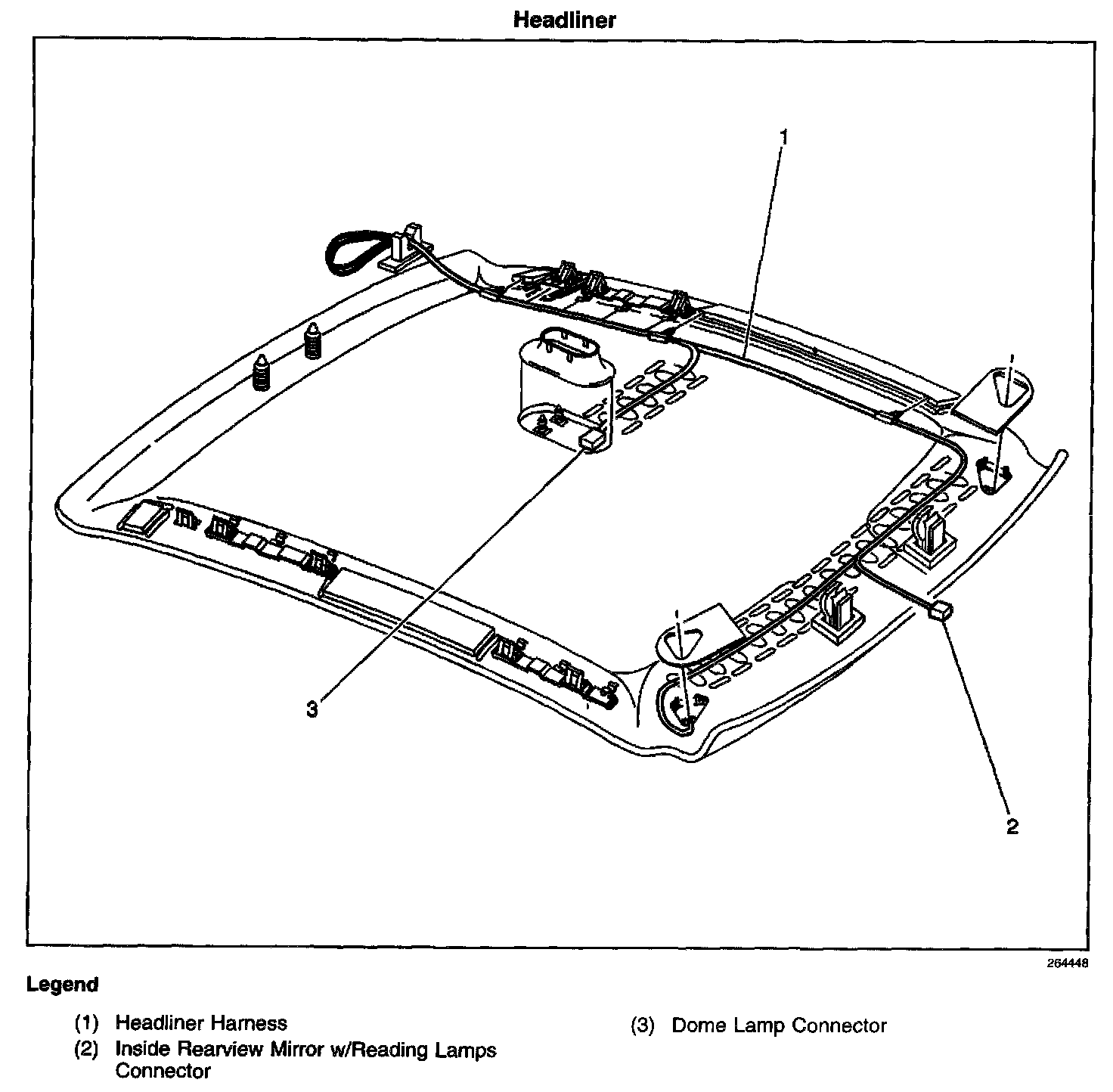 Headliner

1

3

2

264448

Legend

(1) Headliner Harness

(2) Inside Rearview Mirror w/Reading Lamps Connector

(3) Dome Lamp Connector