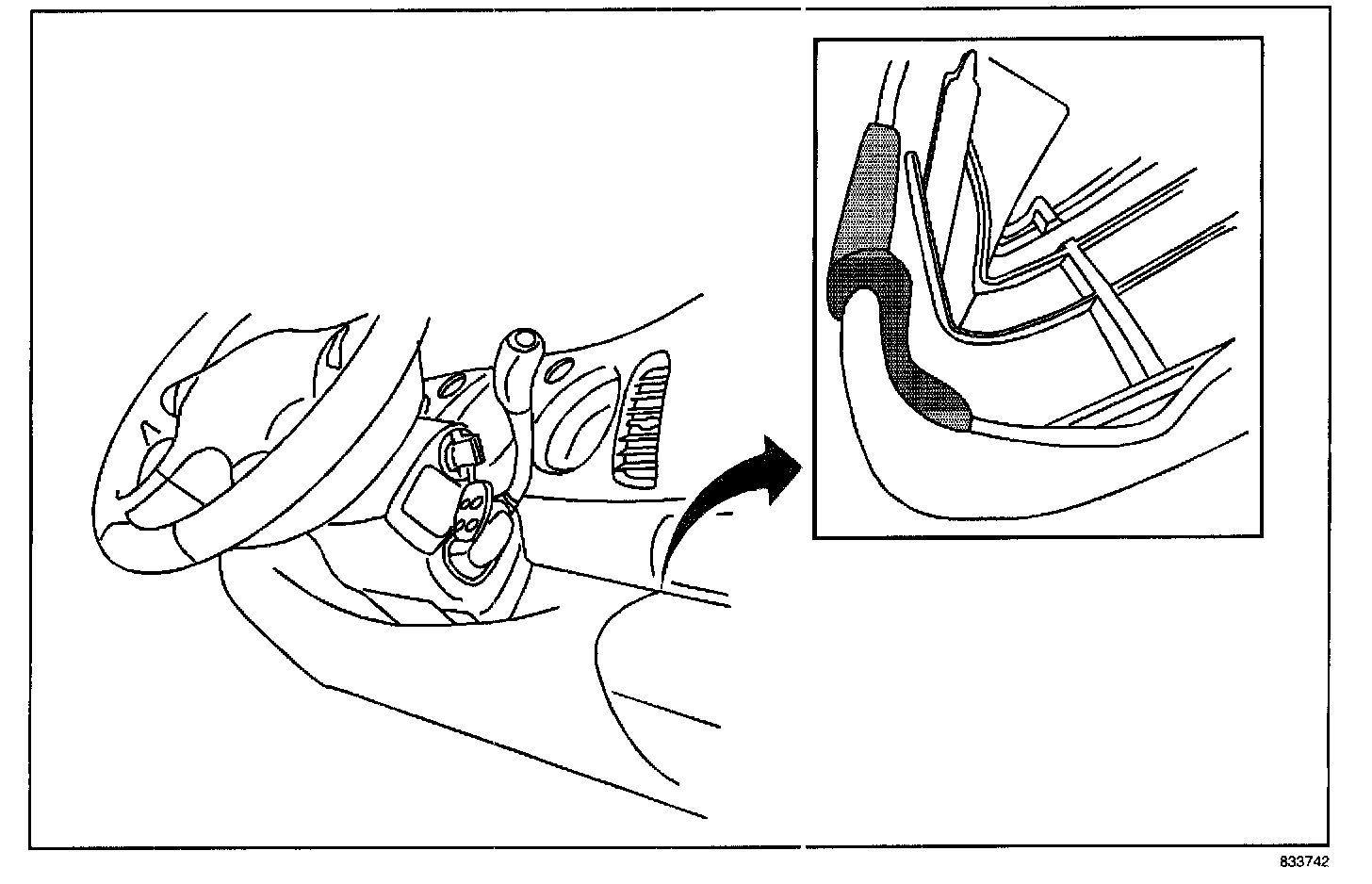 833742