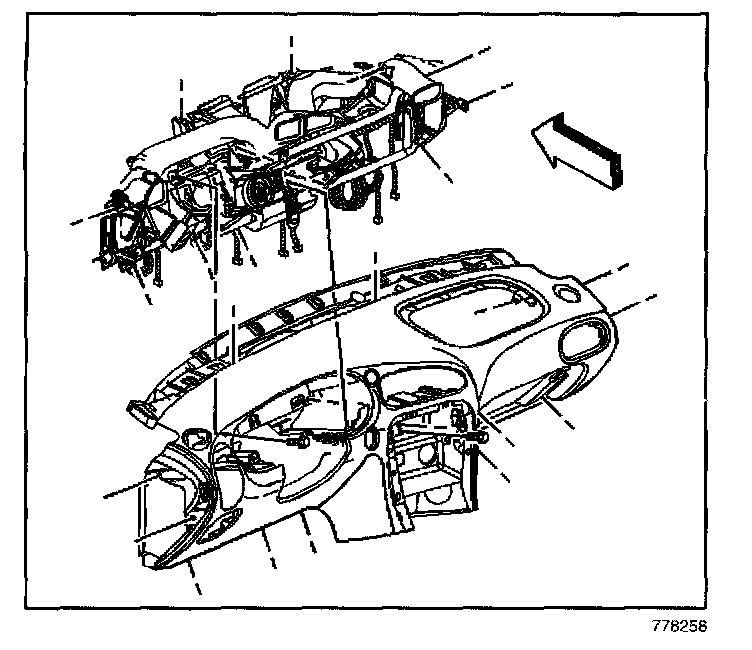 778258