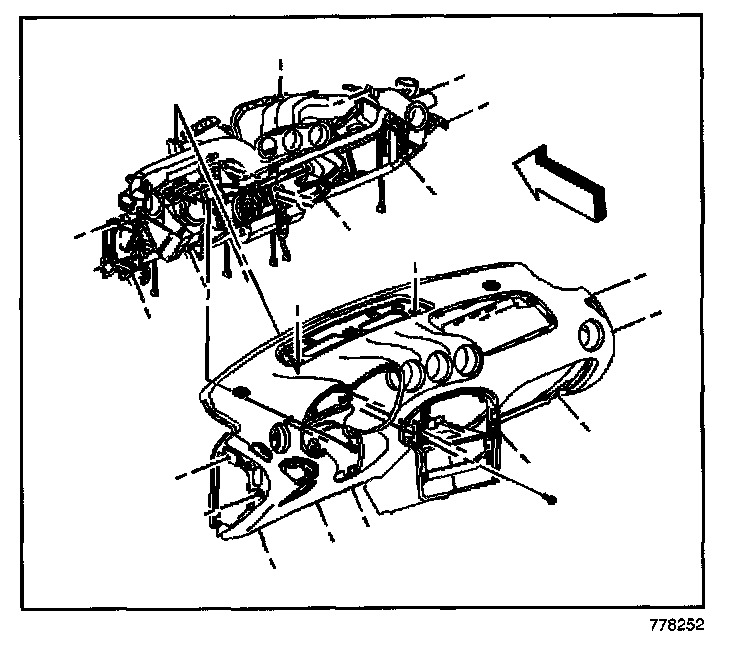 778252