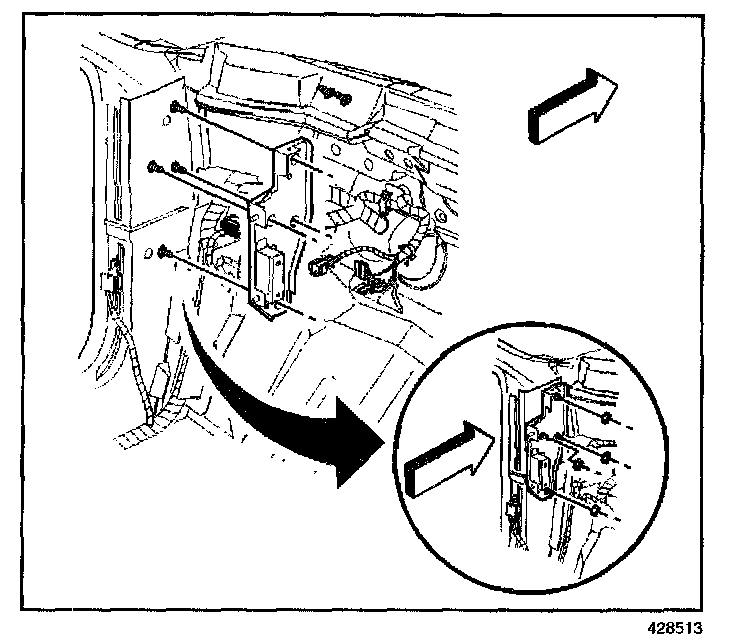 428513