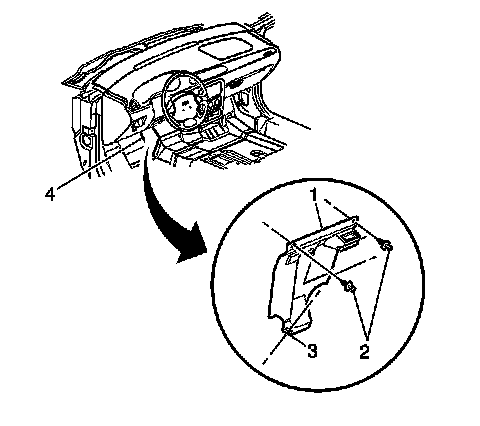 4
1
3
2