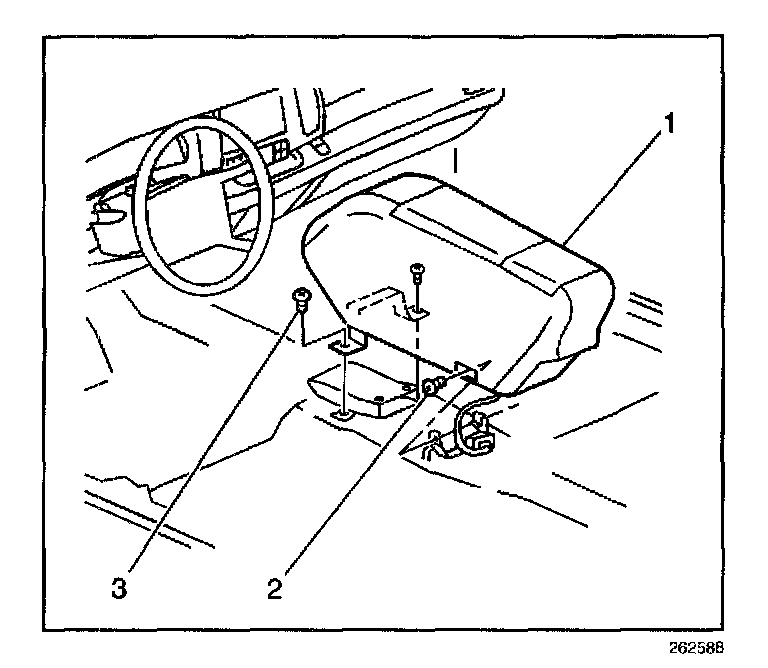 1

3

2

262588