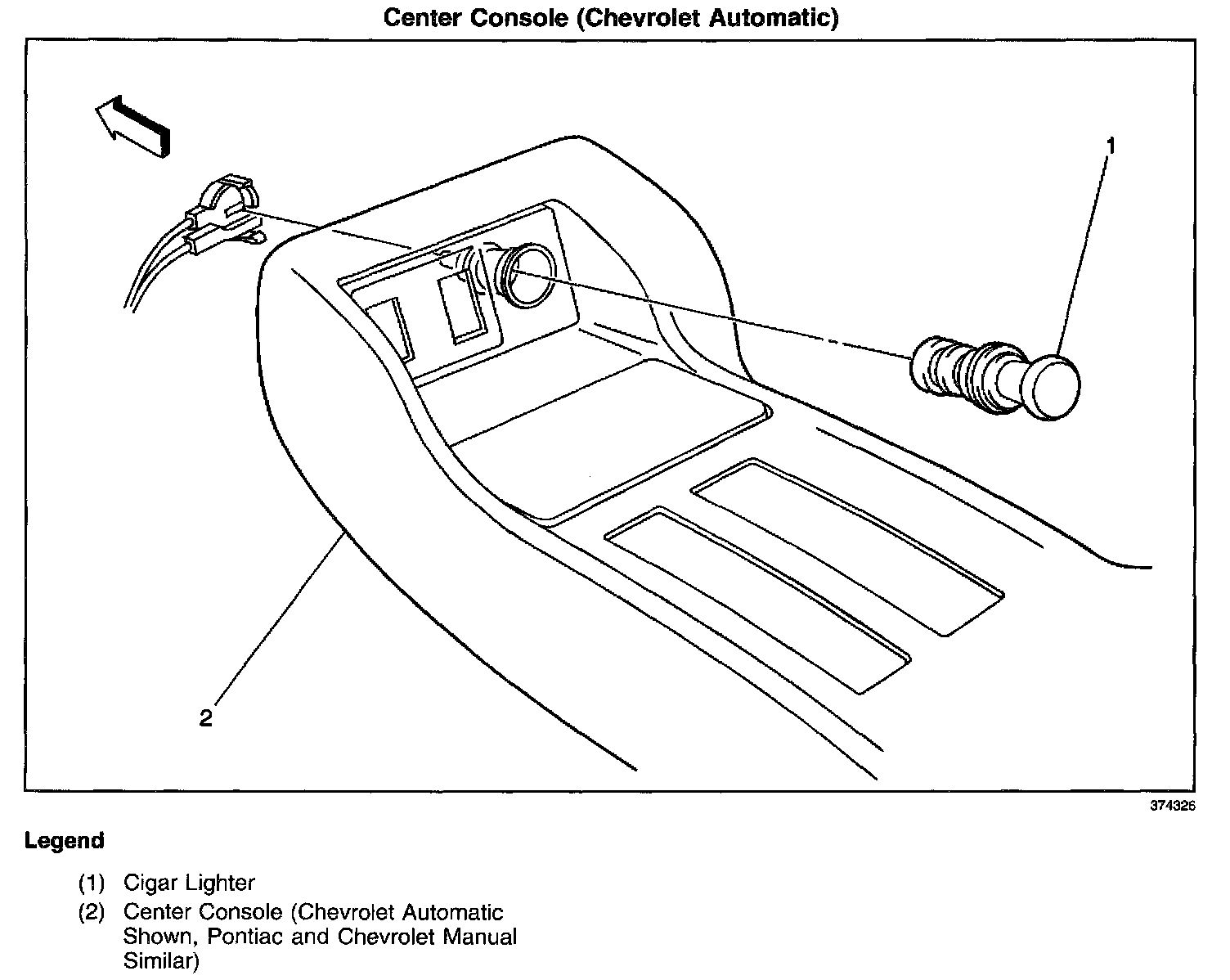 Center Console (Chevrolet Automatic)

1

2

374326

Legend

(1) Cigar Lighter

(2) Center Console (Chevrolet Automatic Shown, Pontiac and Chevrolet Manual Similar)