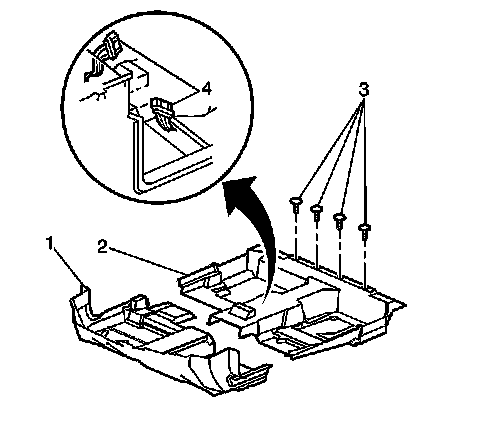 4
3
1
2