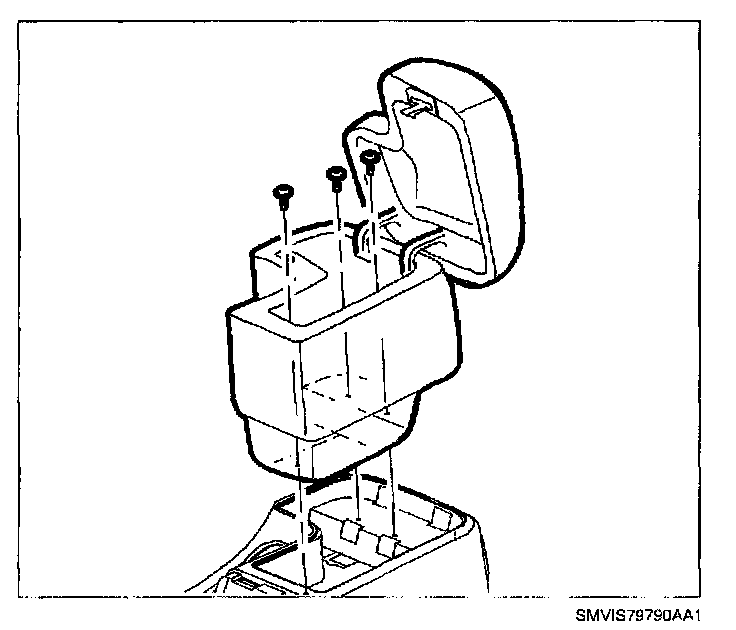 SMVIS79790AA1