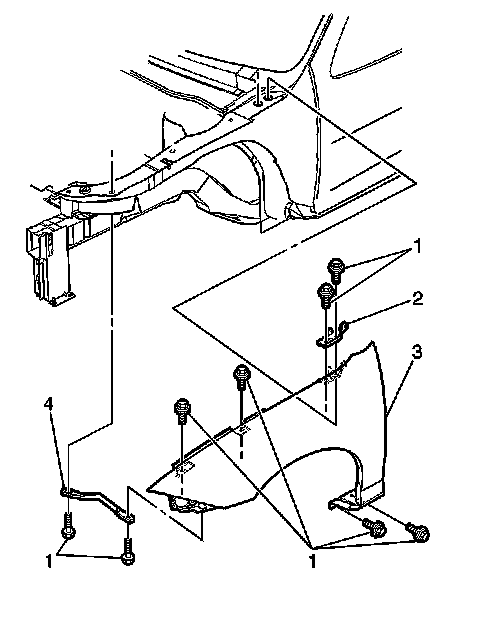 1
2
3
4
1
1