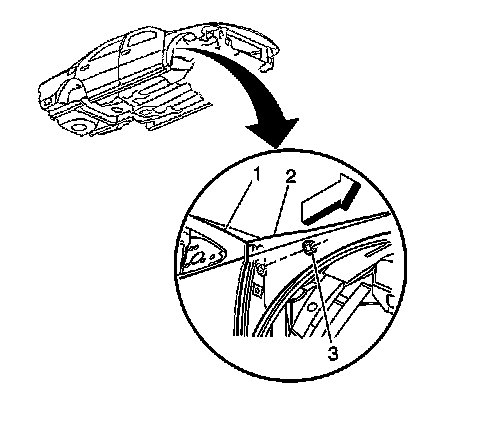 1
2
3