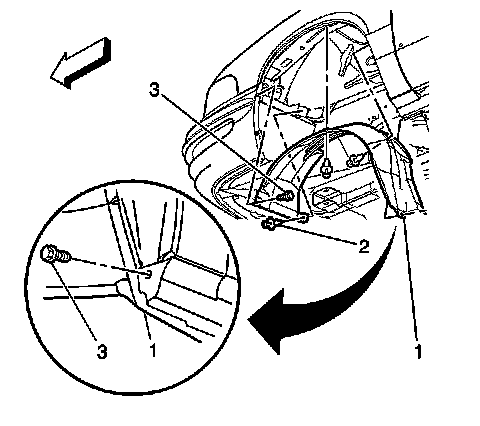 3
2
3
1
1