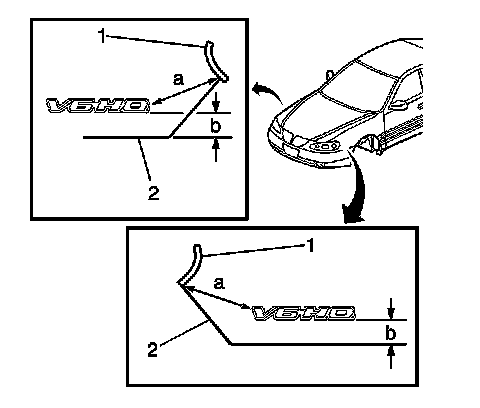 1
a
V6HO
b
2

1
a
V6HO
b
2