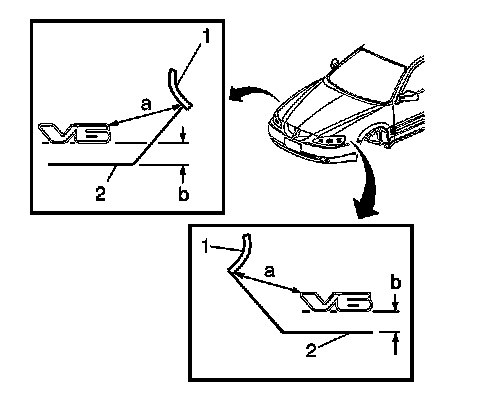 1
a
V6
2
b

1
a
b
V6
2