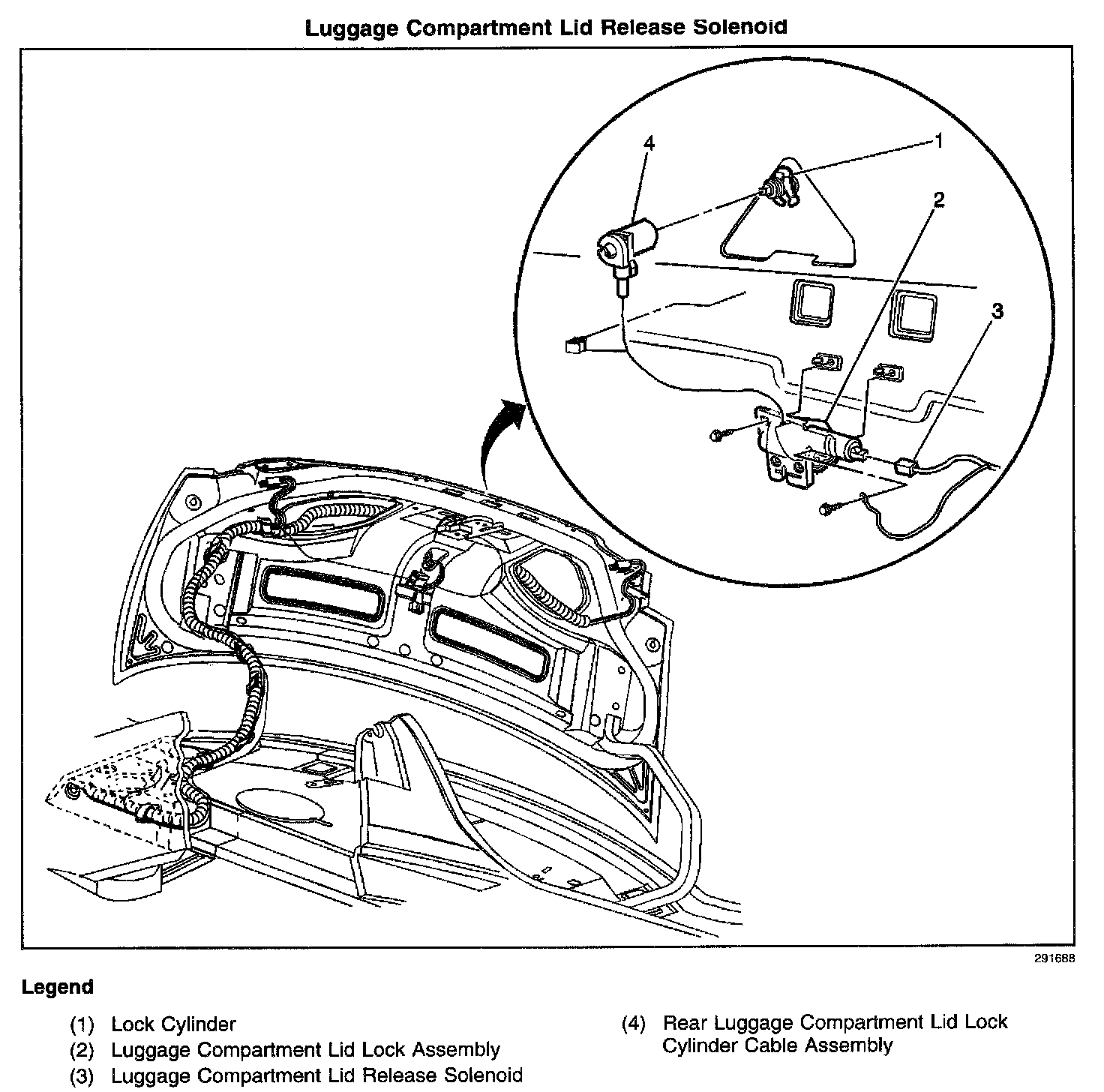 Luggage Compartment Lid Release Solenoid

4
1
2
3

291688

Legend

(1) Lock Cylinder
(2) Luggage Compartment Lid Lock Assembly
(3) Luggage Compartment Lid Release Solenoid

(4) Rear Luggage Compartment Lid Lock Cylinder Cable Assembly