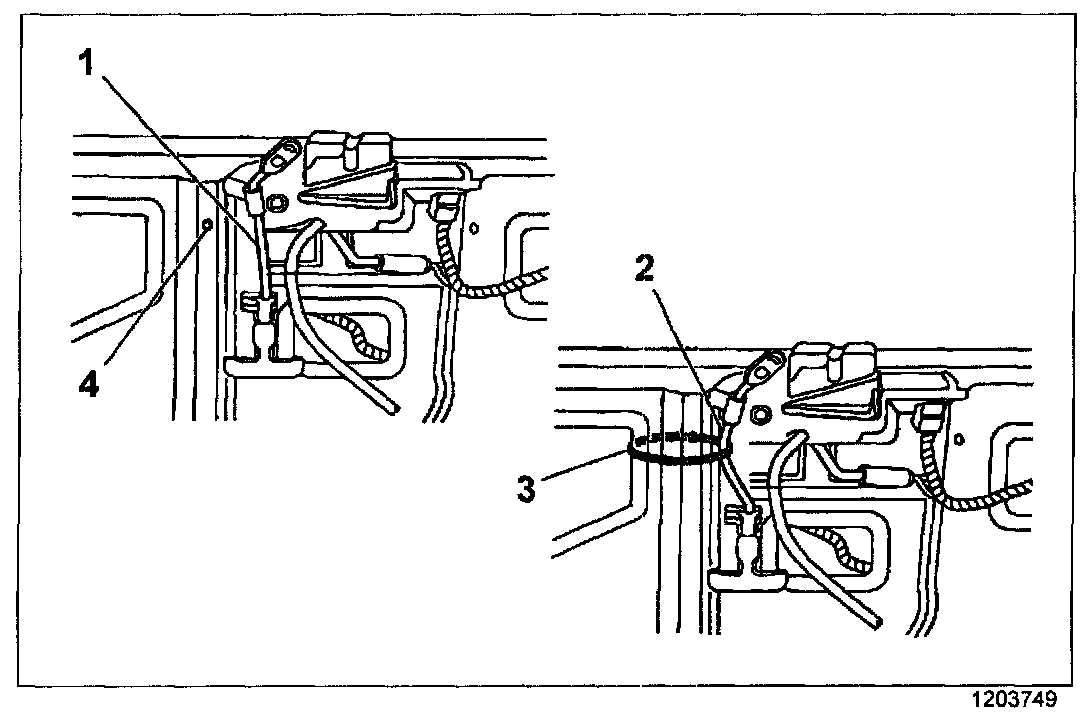 1
4
2
3
1203749