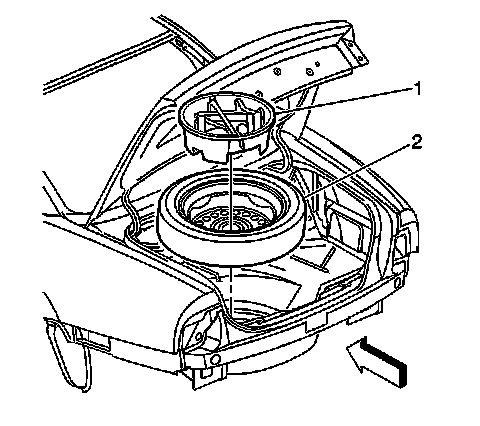 1
2