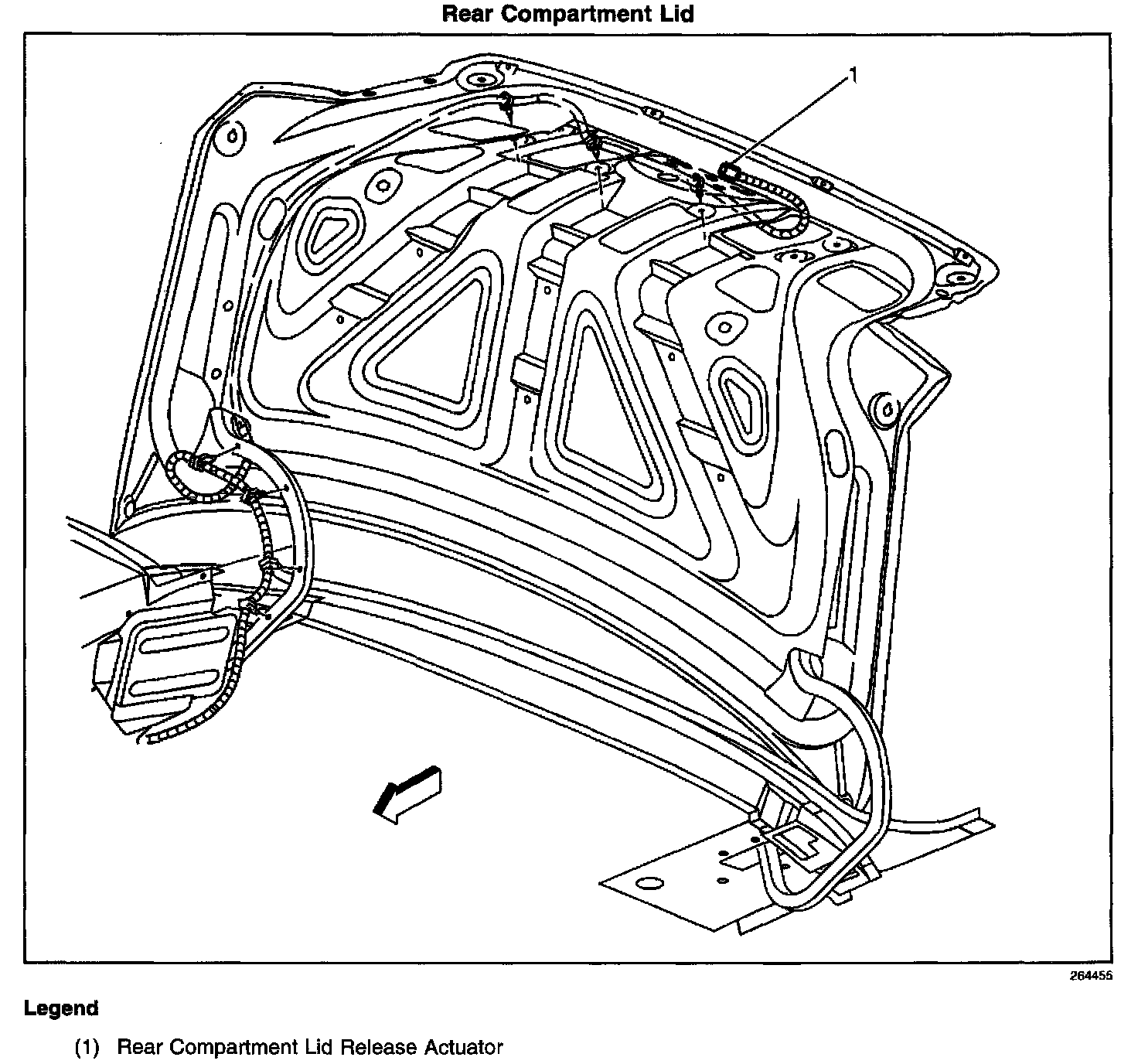 Rear Compartment Lid

1

264455

Legend

(1) Rear Compartment Lid Release Actuator