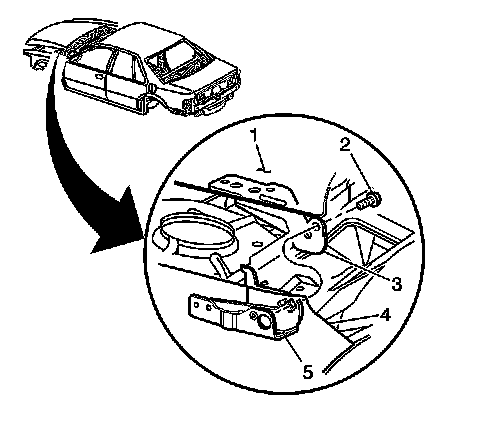 1
2
3
4
5