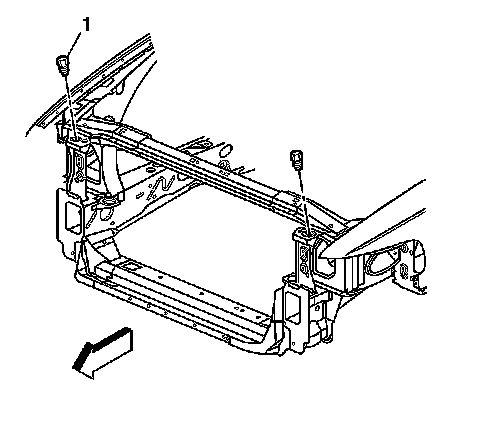 1