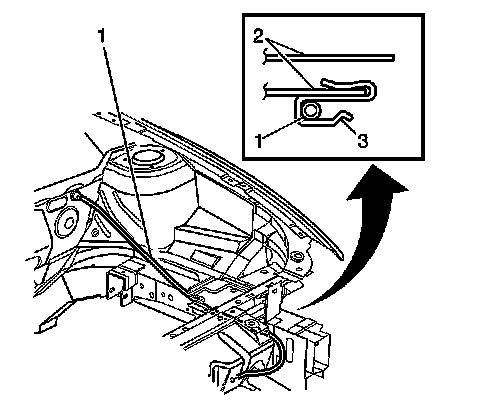 1
2
1
3