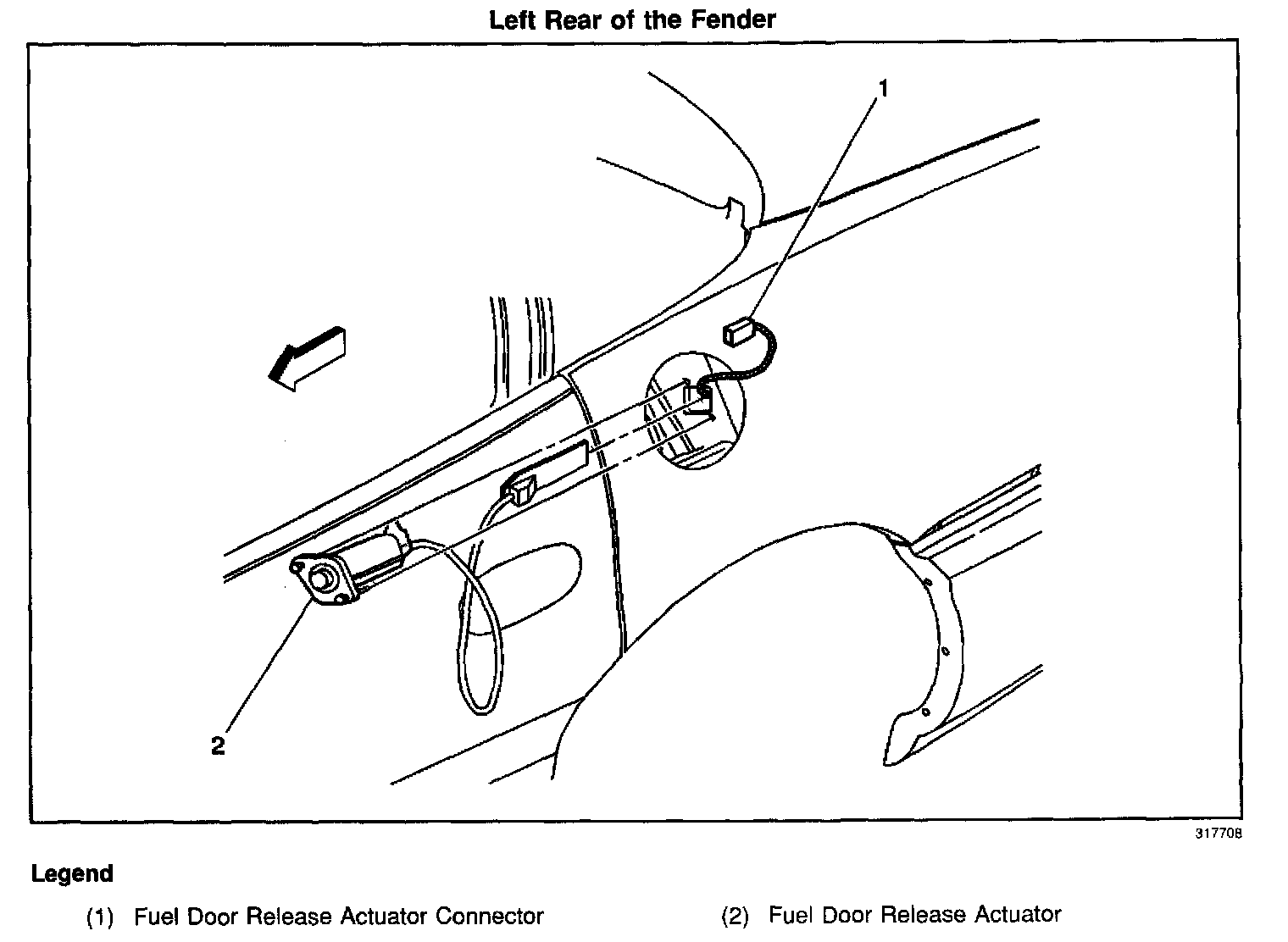 Left Rear of the Fender

1

2

317708

Legend

(1) Fuel Door Release Actuator Connector

(2) Fuel Door Release Actuator