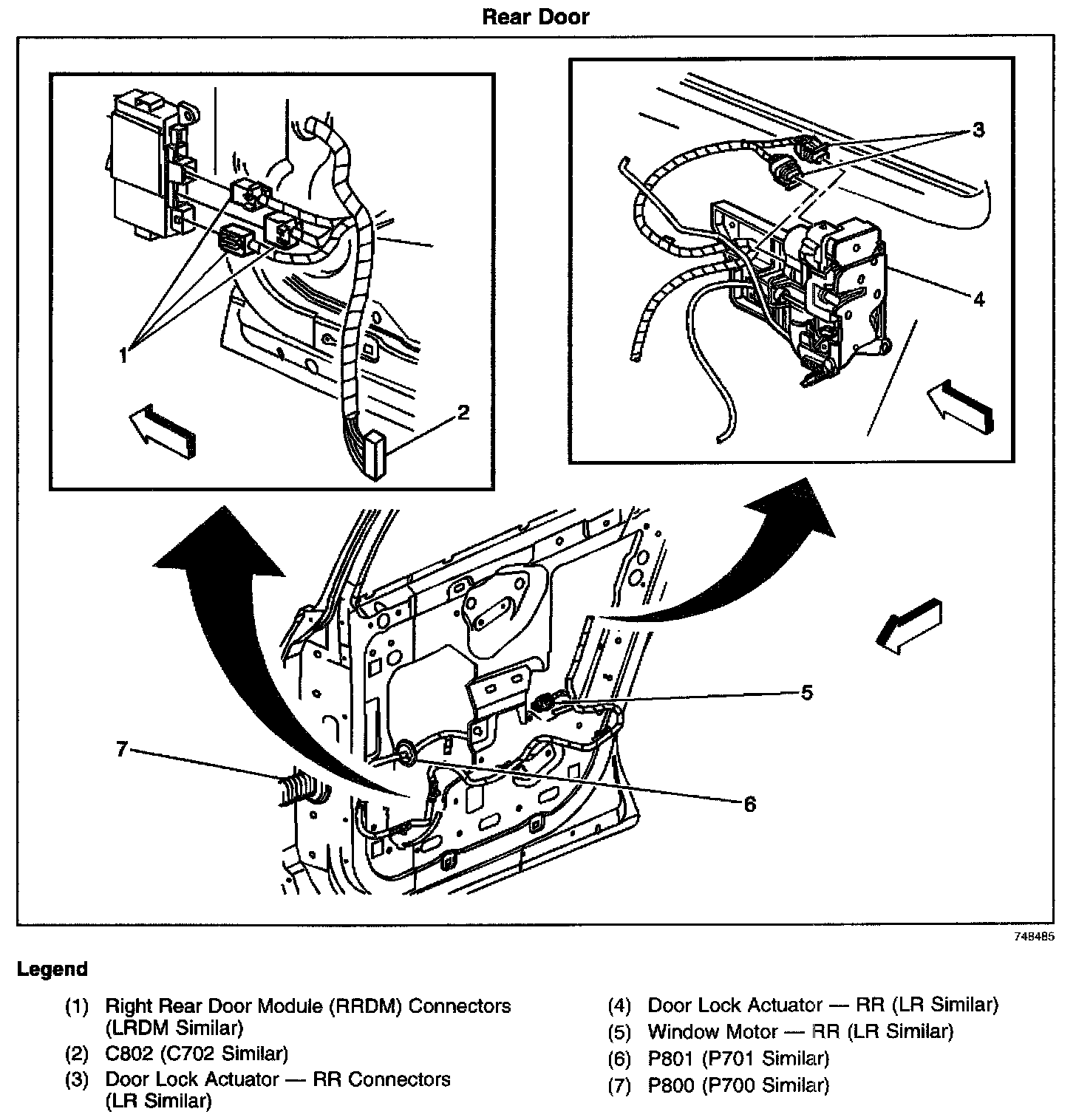 Rear Door

1

2

3

4

5

6

7

748485

Legend

(1) Right Rear Door Module (RRDM) Connectors (LRDM Similar)
(2) C802 (C702 Similar)
(3) Door Lock Actuator — RR Connectors (LR Similar)

(4) Door Lock Actuator — RR (LR Similar)
(5) Window Motor — RR (LR Similar)
(6) P801 (P701 Similar)
(7) P800 (P700 Similar)