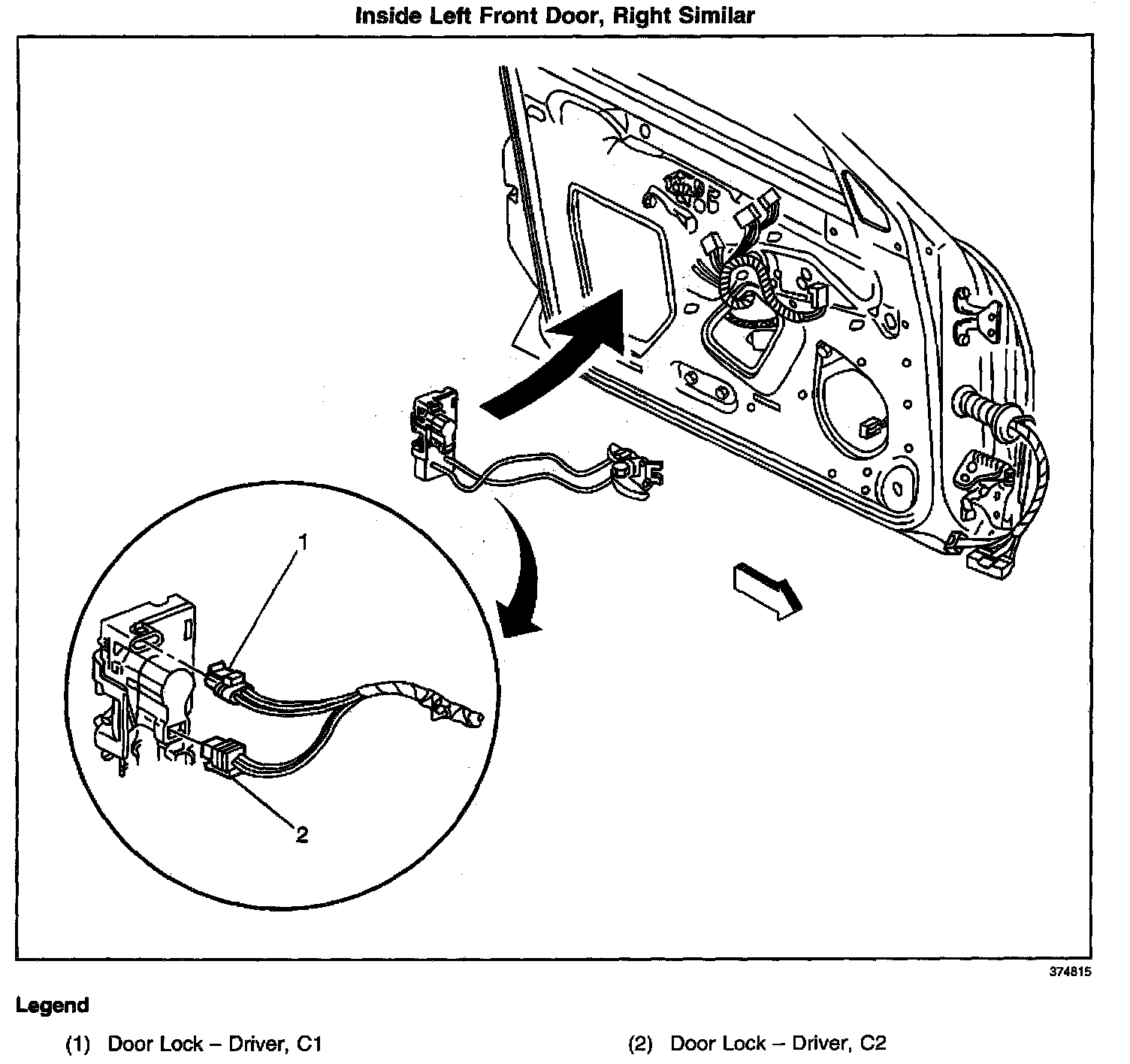 Inside Left Front Door, Right Similar

1

2

374815

Legend

(1) Door Lock – Driver, C1

(2) Door Lock – Driver, C2