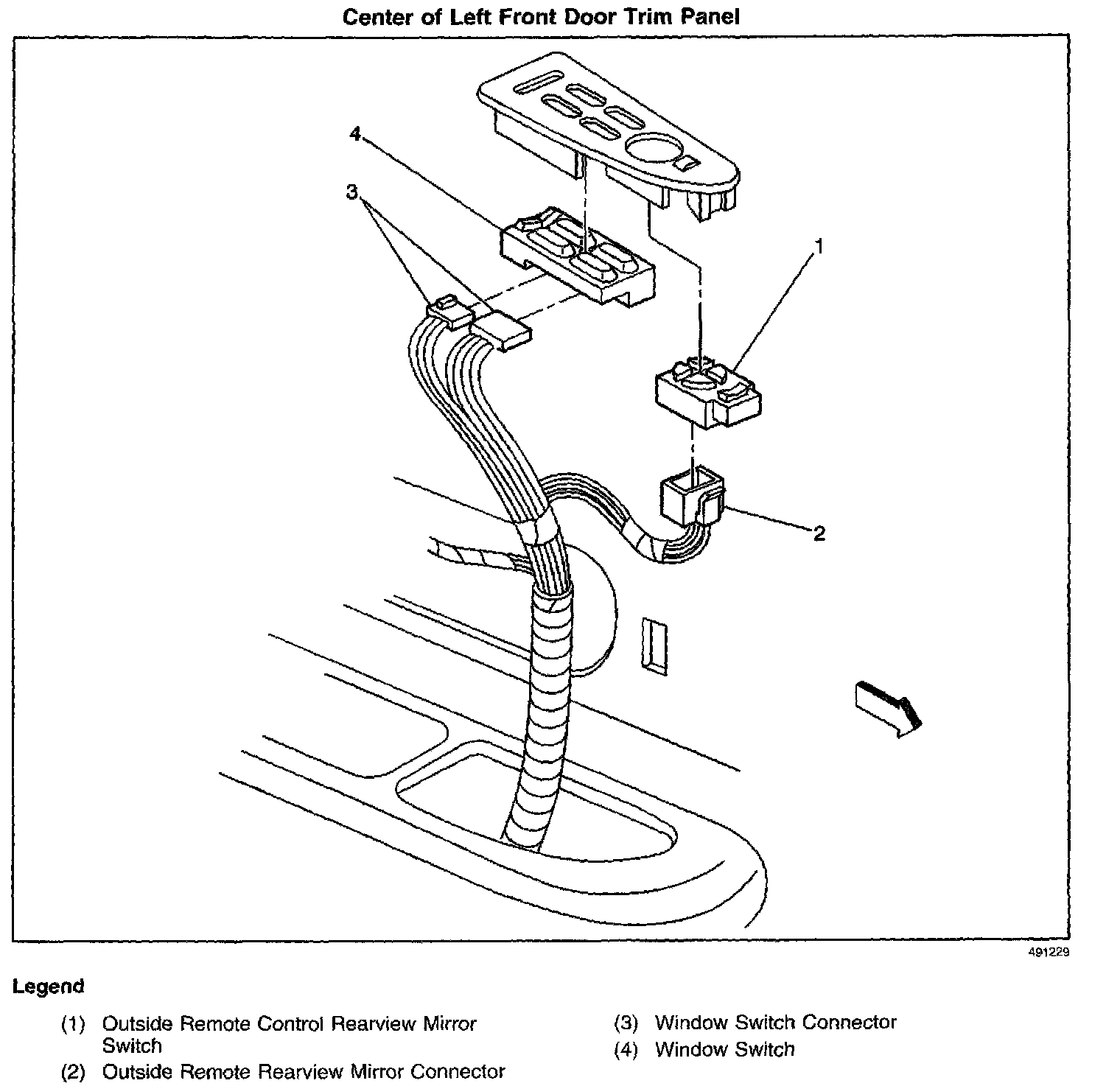 Center of Left Front Door Trim Panel

4

3

1

2

491229

Legend

(1) Outside Remote Control Rearview Mirror Switch

(2) Outside Remote Rearview Mirror Connector

(3) Window Switch Connector

(4) Window Switch