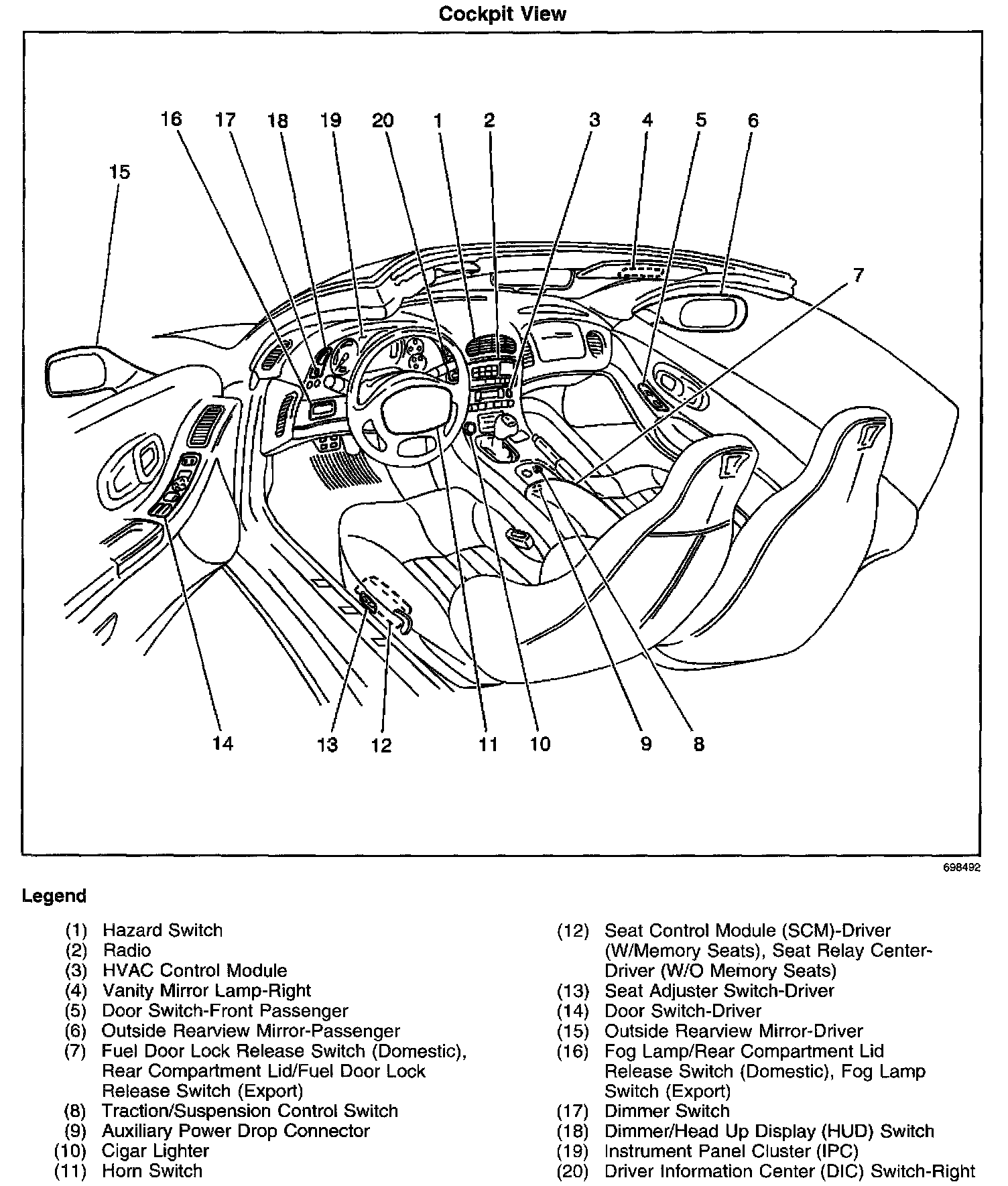 Cockpit View

16 17 18 19 20 1 2 3 4 5 6

15

7

14 13 12 11 10 9 8

698492

Legend

(1) Hazard Switch
(2) Radio
(3) HVAC Control Module
(4) Vanity Mirror Lamp-Right
(5) Door Switch-Front Passenger
(6) Outside Rearview Mirror-Passenger
(7) Fuel Door Lock Release Switch (Domestic), Rear Compartment Lid/Fuel Door Lock Release Switch (Export)
(8) Traction/Suspension Control Switch
(9) Auxiliary Power Drop Connector
(10) Cigar Lighter
(11) Horn Switch

(12) Seat Control Module (SCM)-Driver (W/Memory Seats), Seat Relay Center-Driver (W/O Memory Seats)
(13) Seat Adjuster Switch-Driver
(14) Door Switch-Driver
(15) Outside Rearview Mirror-Driver
(16) Fog Lamp/Rear Compartment Lid Release Switch (Domestic), Fog Lamp Switch (Export)
(17) Dimmer Switch
(18) Dimmer/Head Up Display (HUD) Switch
(19) Instrument Panel Cluster (IPC)
(20) Driver Information Center (DIC) Switch-Right