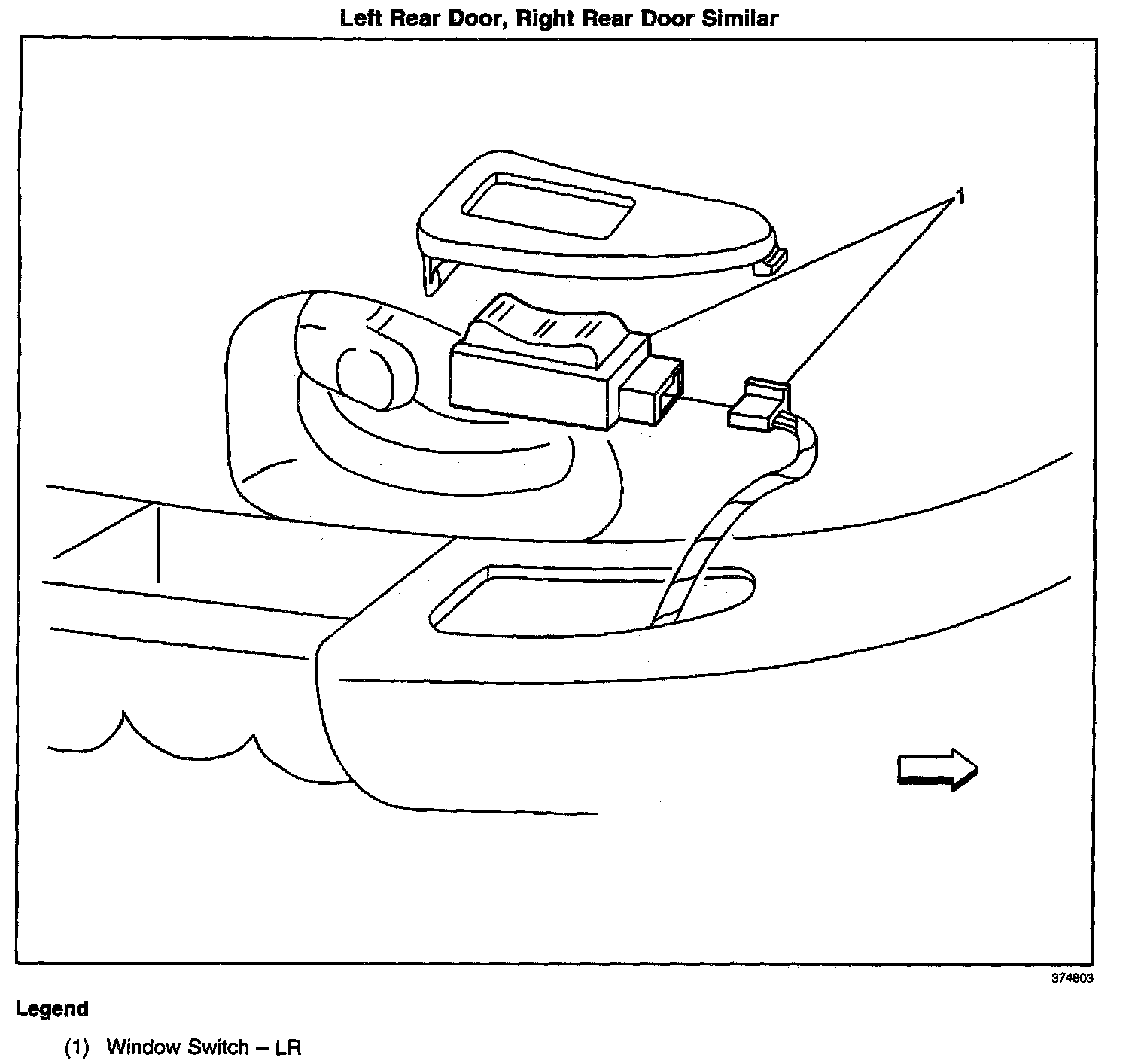 Left Rear Door, Right Rear Door Similar

1

374803

Legend

(1) Window Switch – LR